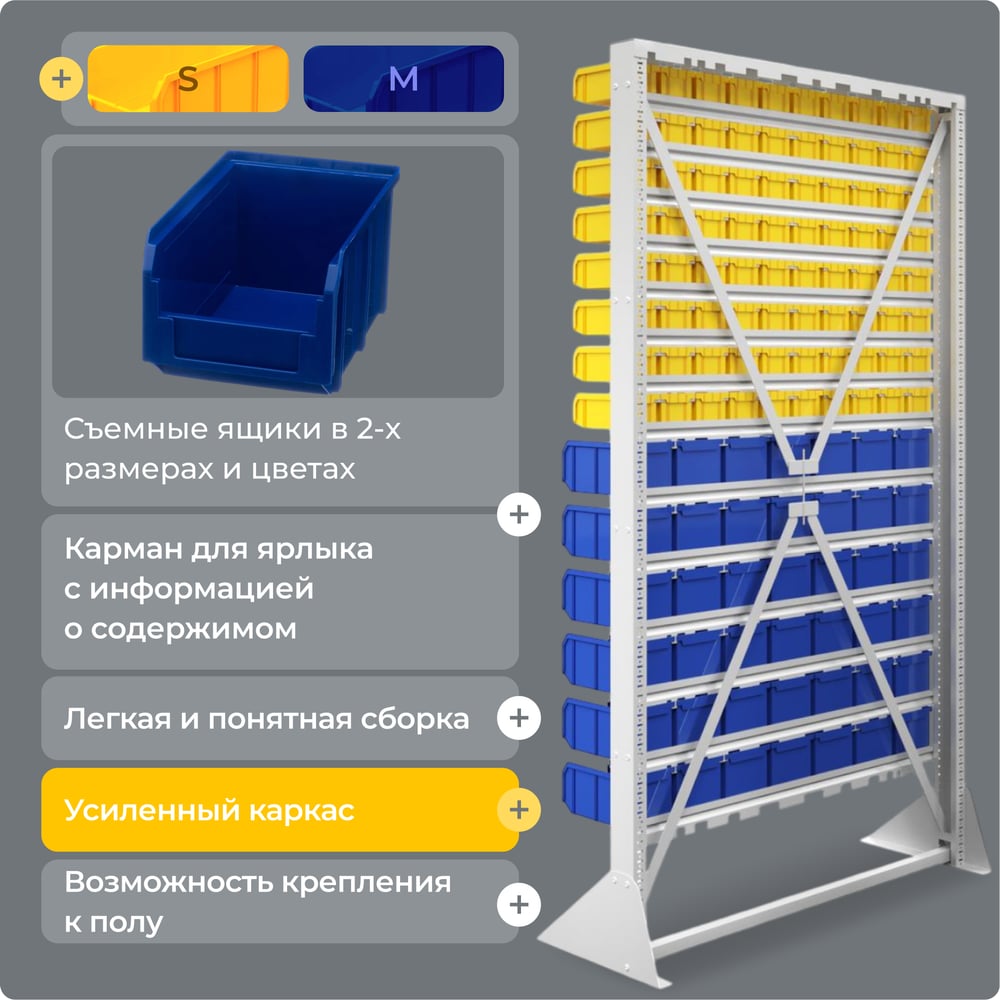 + S M

Съемные ящики в 2-х размерах и цветах

+

Карман для ярлыка с информацией о содержимом

Легкая и понятная сборка +

Усиленный каркас +

Возможность крепления к полу +