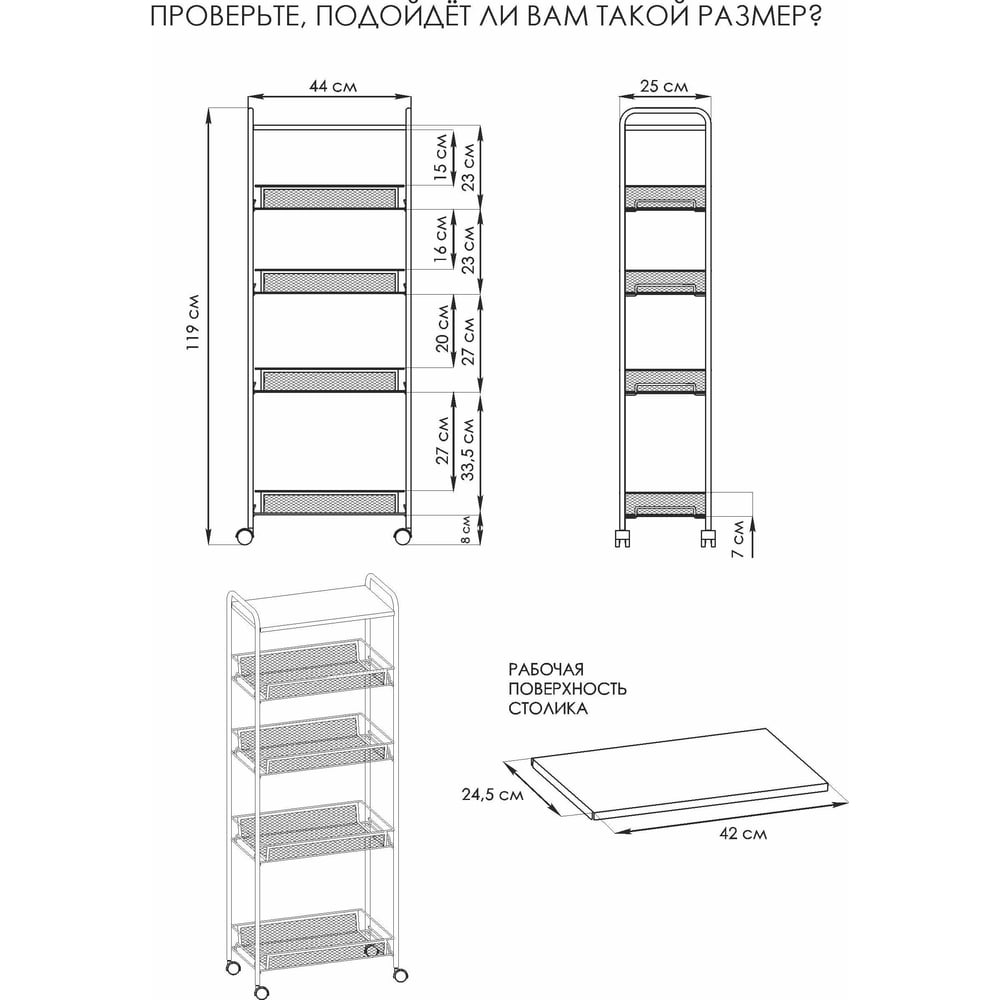 ПРОВЕРЬТЕ, ПОДОЙДЁТ ЛИ ВАМ ТАКОЙ РАЗМЕР?

44 см
119 см
15 см
23 см
16 см
23 см
20 см
27 см
27 см
33,5 см
8 см

25 см
7 см

РАБОЧАЯ ПОВЕРХНОСТЬ СТОЛИКА
24,5 см
42 см