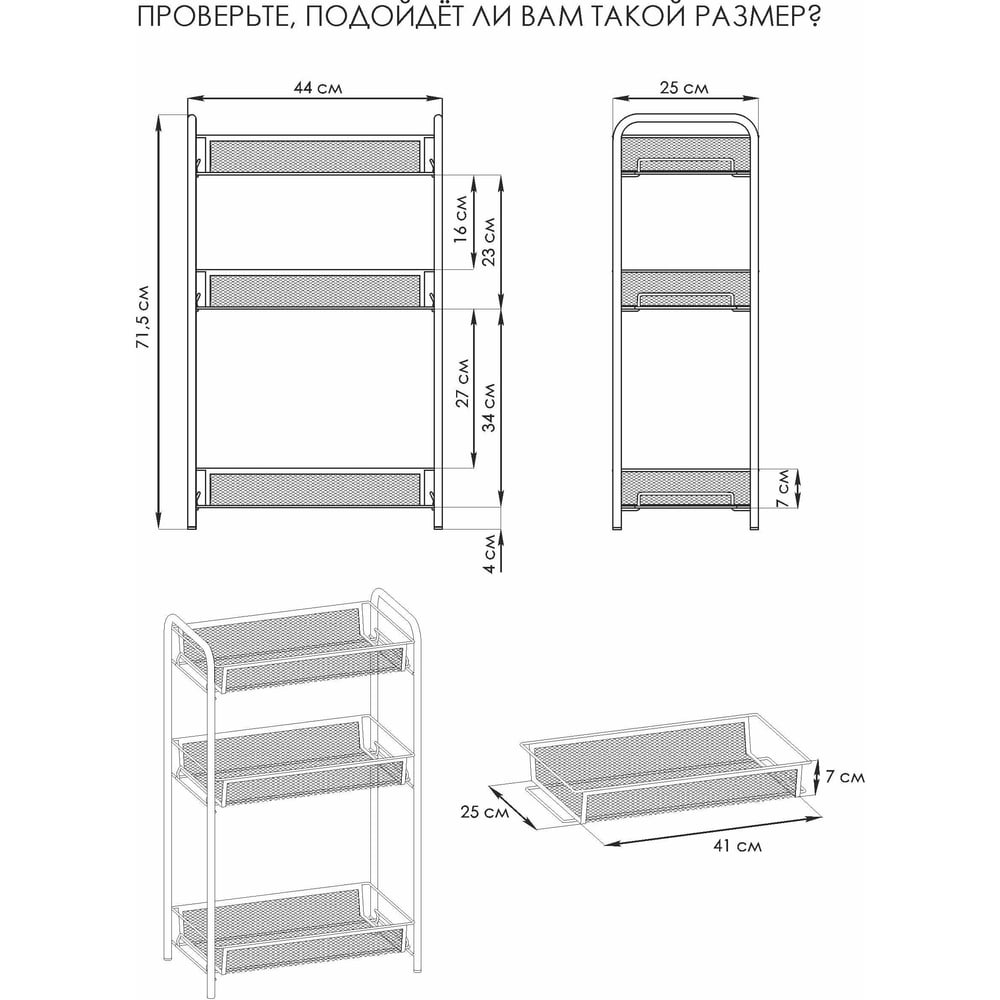 ПРОВЕРЬТЕ, ПОДОЙДЁТ ЛИ ВАМ ТАКОЙ РАЗМЕР?

44 см

25 см

71,5 см

16 см

23 см

27 см

34 см

7 см

4 см

7 см

25 см

41 см