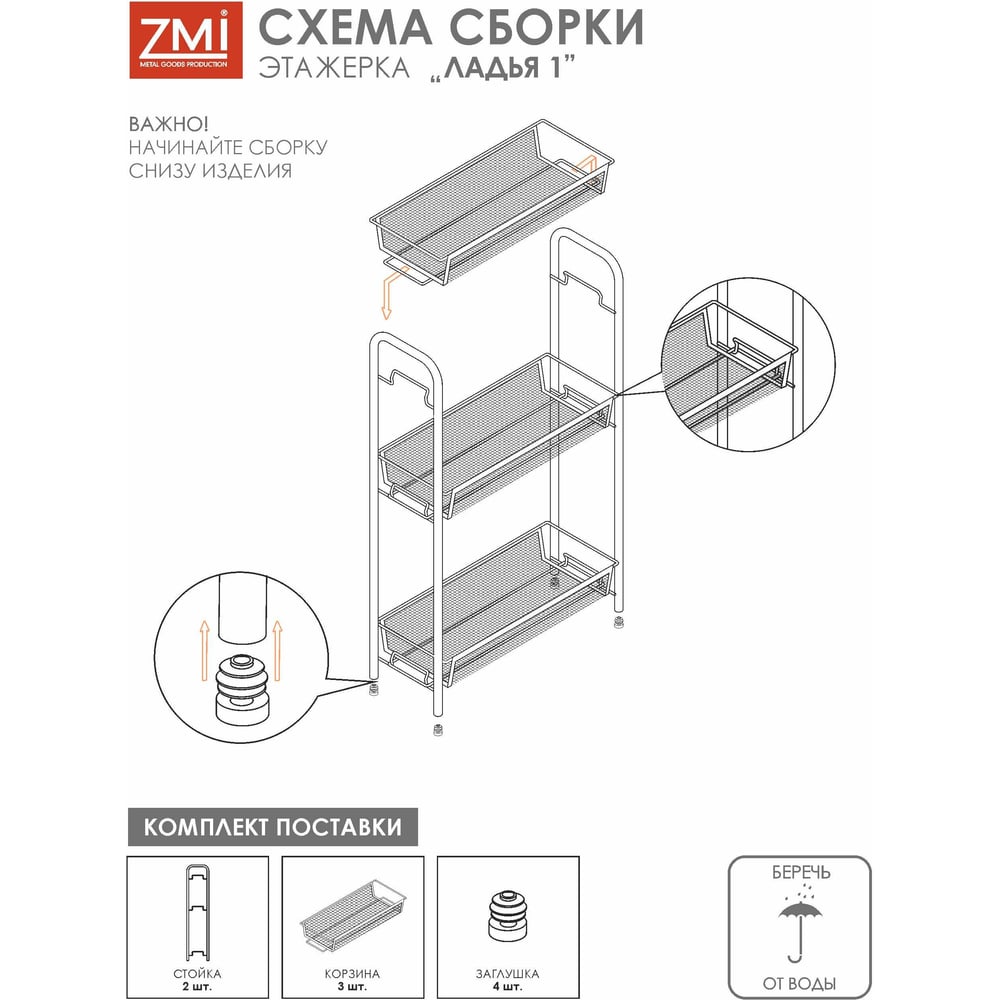 ZMI
METAL GOODS PRODUCTION

СХЕМА СБОРКИ
ЭТАЖЕРКА „ЛАДЬЯ 1"

ВАЖНО!
НАЧИНАЙТЕ СБОРКУ
СНИЗУ ИЗДЕЛИЯ

КОМПЛЕКТ ПОСТАВКИ

СТОЙКА
2 шт.

КОРЗИНА
3 шт.

ЗАГЛУШКА
4 шт.

БЕРЕЧЬ
ОТ ВОДЫ