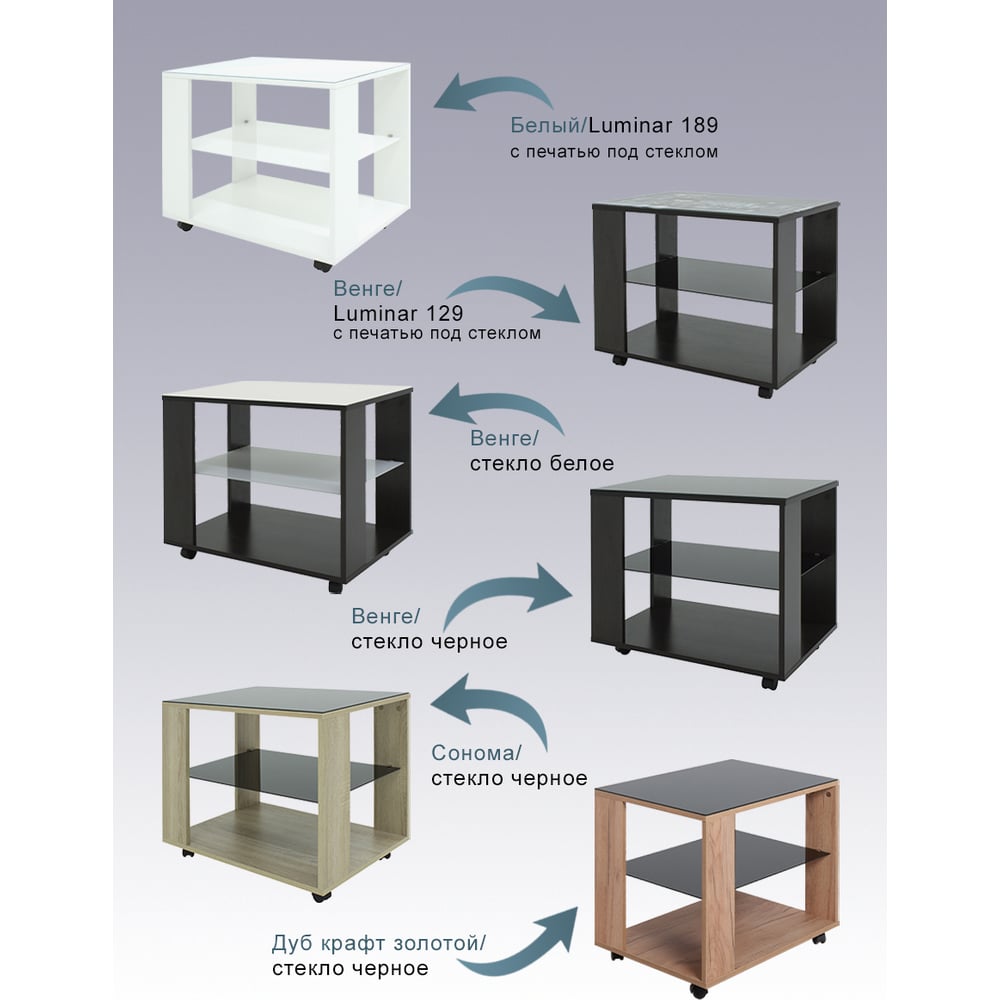 Белый/Luminar 189
с печатью под стеклом

Венге/
Luminar 129
с печатью под стеклом

Венге/
стекло белое

Венге/
стекло черное

Сонома/
стекло черное

Дуб крафт золотой/
стекло черное