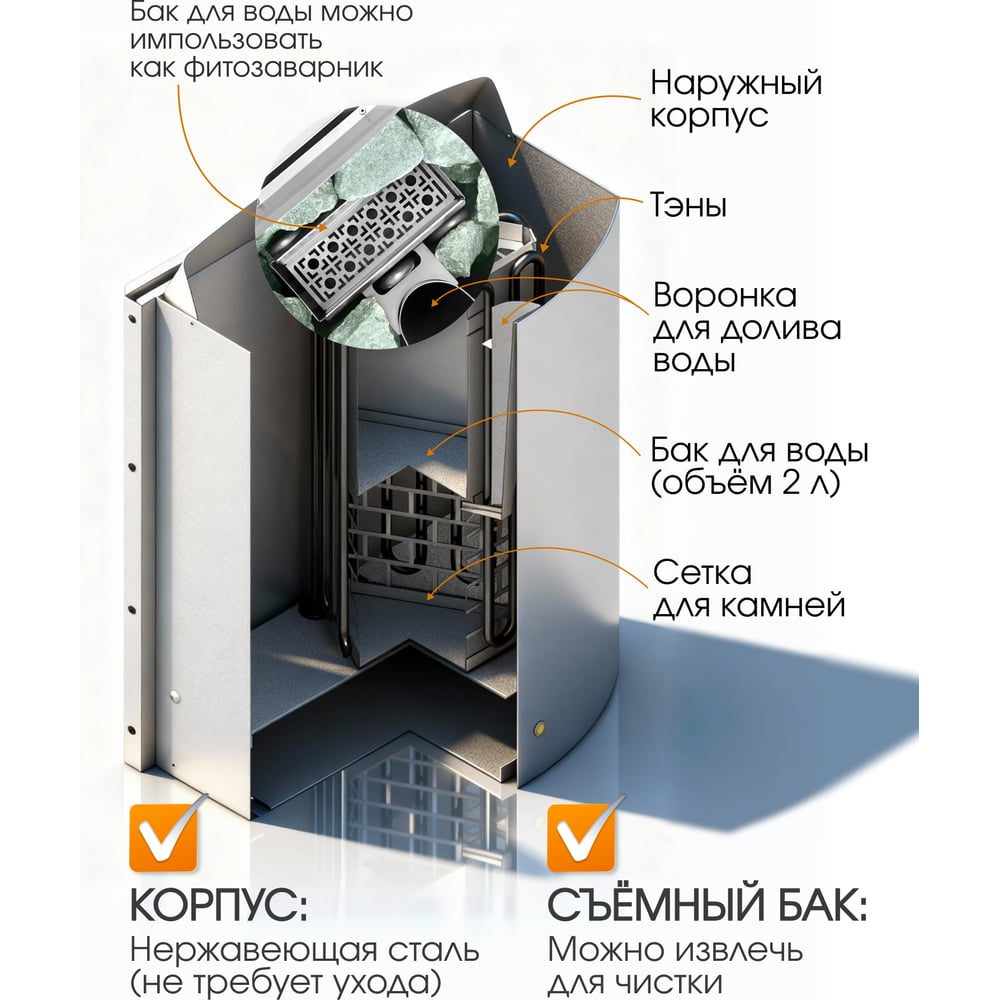 Бак для воды можно импользовать как фитозаварник

Наружный корпус

Тэны

Воронка для долива воды

Бак для воды (объём 2 л)

Сетка для камней

КОРПУС:
Нержавеющая сталь (не требует ухода)

СЪЁМНЫЙ БАК:
Можно извлечь для чистки