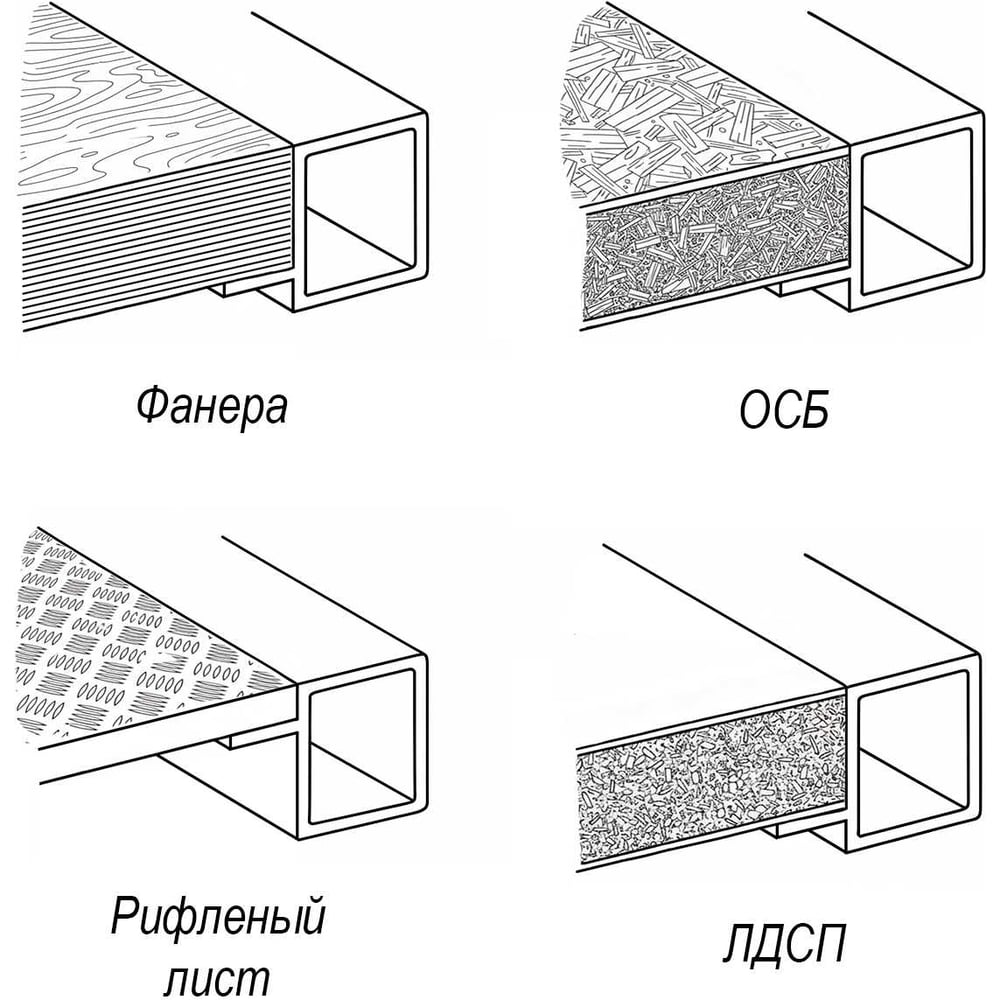 Фанера

ОСБ

Рифленый лист

ЛДСП