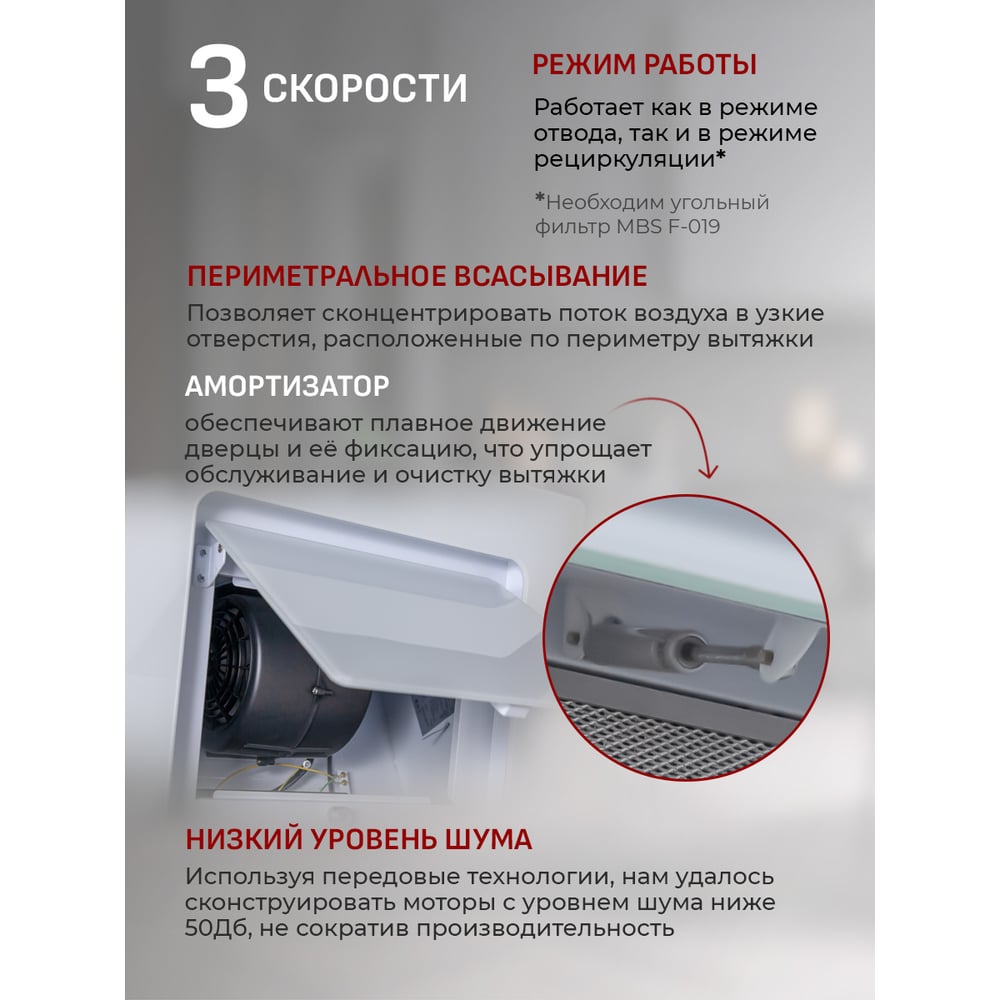 3 СКОРОСТИ

РЕЖИМ РАБОТЫ

Работает как в режиме отвода, так и в режиме рециркуляции*

*Необходим угольный фильтр MBS F-019

ПЕРИМЕТРАЛЬНОЕ ВСАСЫВАНИЕ

Позволяет сконцентрировать поток воздуха в узкие отверстия, расположенные по периметру вытяжки

АМОРТИЗАТОР

обеспечивают плавное движение дверцы и её фиксацию, что упрощает обслуживание и очистку вытяжки

НИЗКИЙ УРОВЕНЬ ШУМА

Используя передовые технологии, нам удалось сконструировать моторы с уровнем шума ниже 50Дб, не сократив производительность