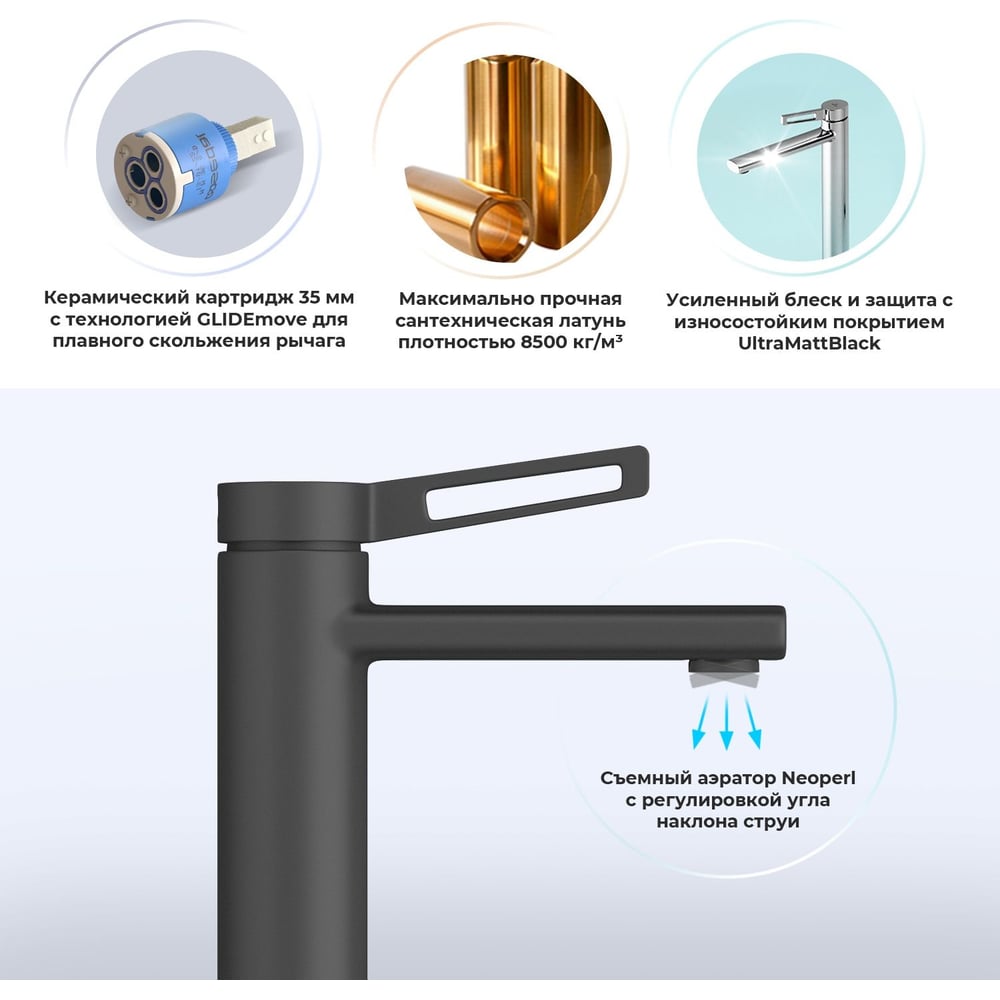 Керамический картридж 35 мм с технологией GLIDEmove для плавного скольжения рычага

Максимально прочная сантехническая латунь плотностью 8500 кг/м³

Усиленный блеск и защита с износостойким покрытием UltraMattBlack

Съемный аэратор Neoperl с регулировкой угла наклона струи