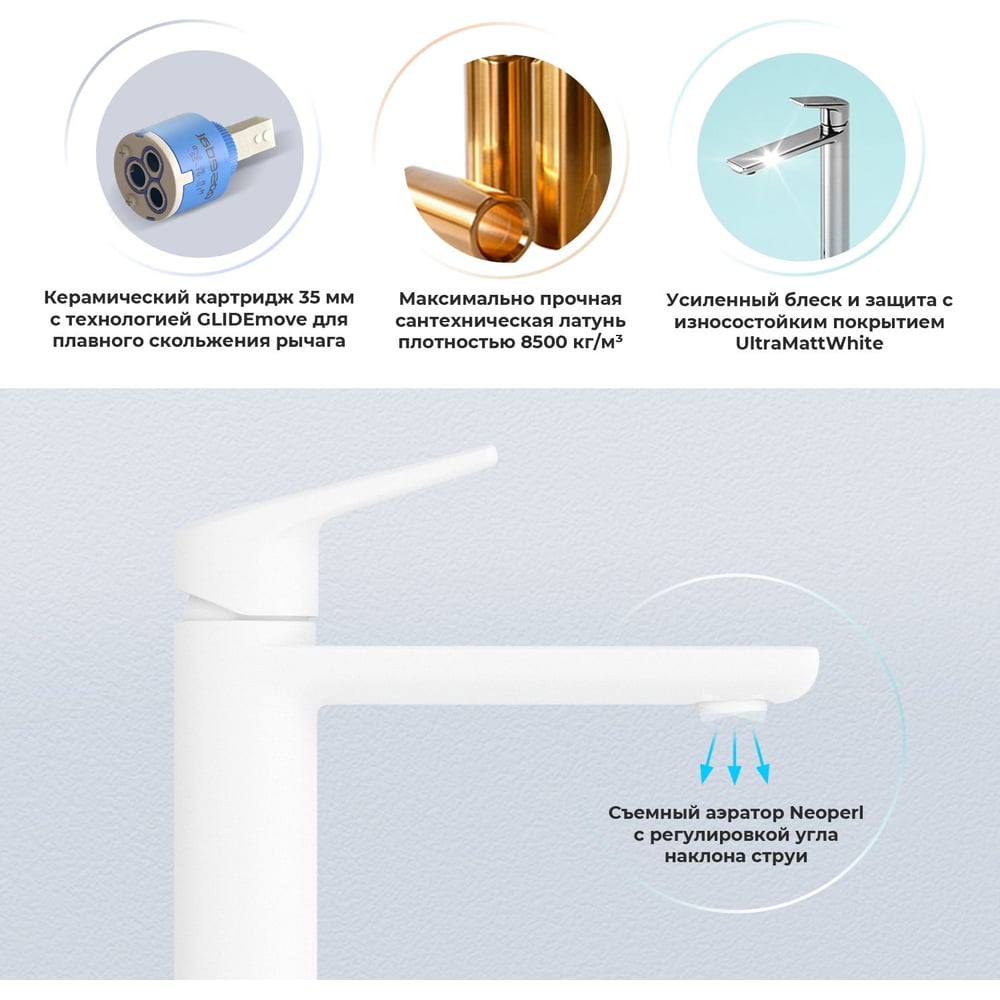 Керамический картридж 35 мм с технологией GLIDEmove для плавного скольжения рычага

Максимально прочная сантехническая латунь плотностью 8500 кг/м³

Усиленный блеск и защита с износостойким покрытием UltraMattWhite

Съемный аэратор Neoperl с регулировкой угла наклона струи