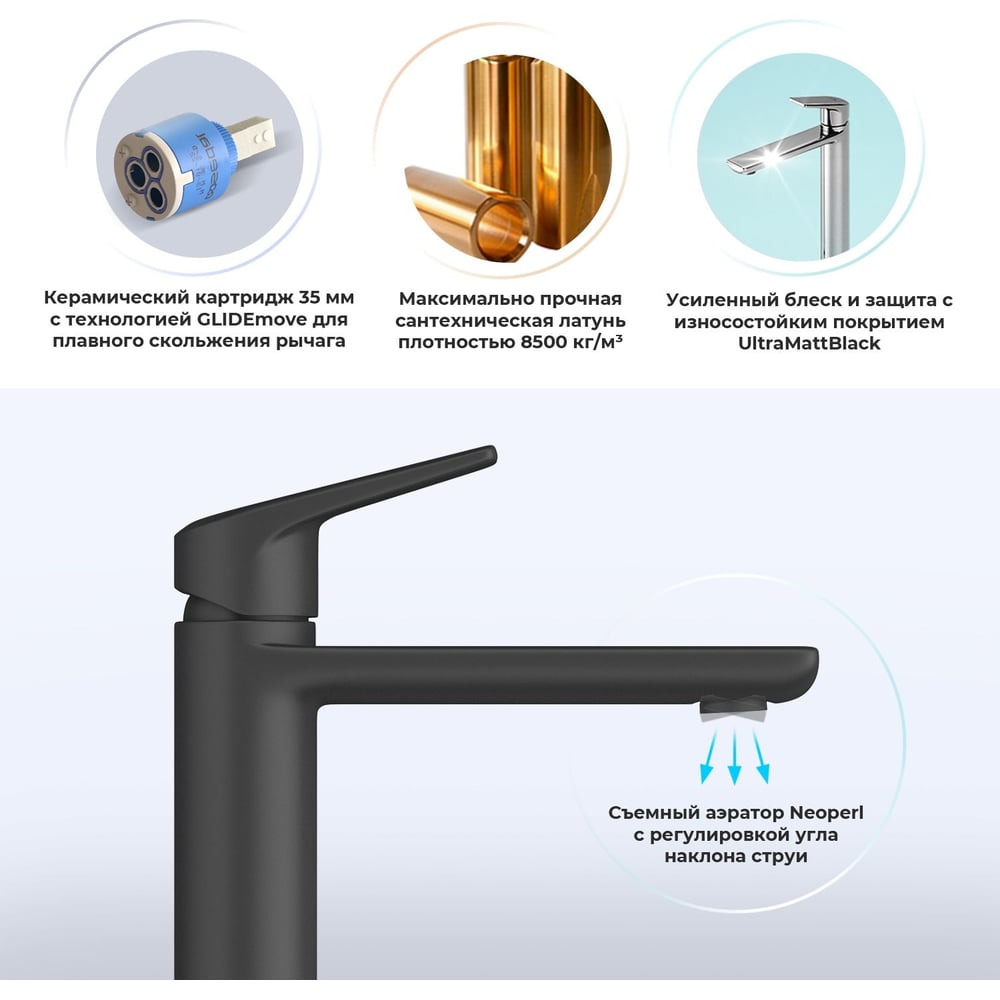 Керамический картридж 35 мм с технологией GLIDEmove для плавного скольжения рычага

Максимально прочная сантехническая латунь плотностью 8500 кг/м³

Усиленный блеск и защита с износостойким покрытием UltraMattBlack

Съемный аэратор Neoperl с регулировкой угла наклона струи