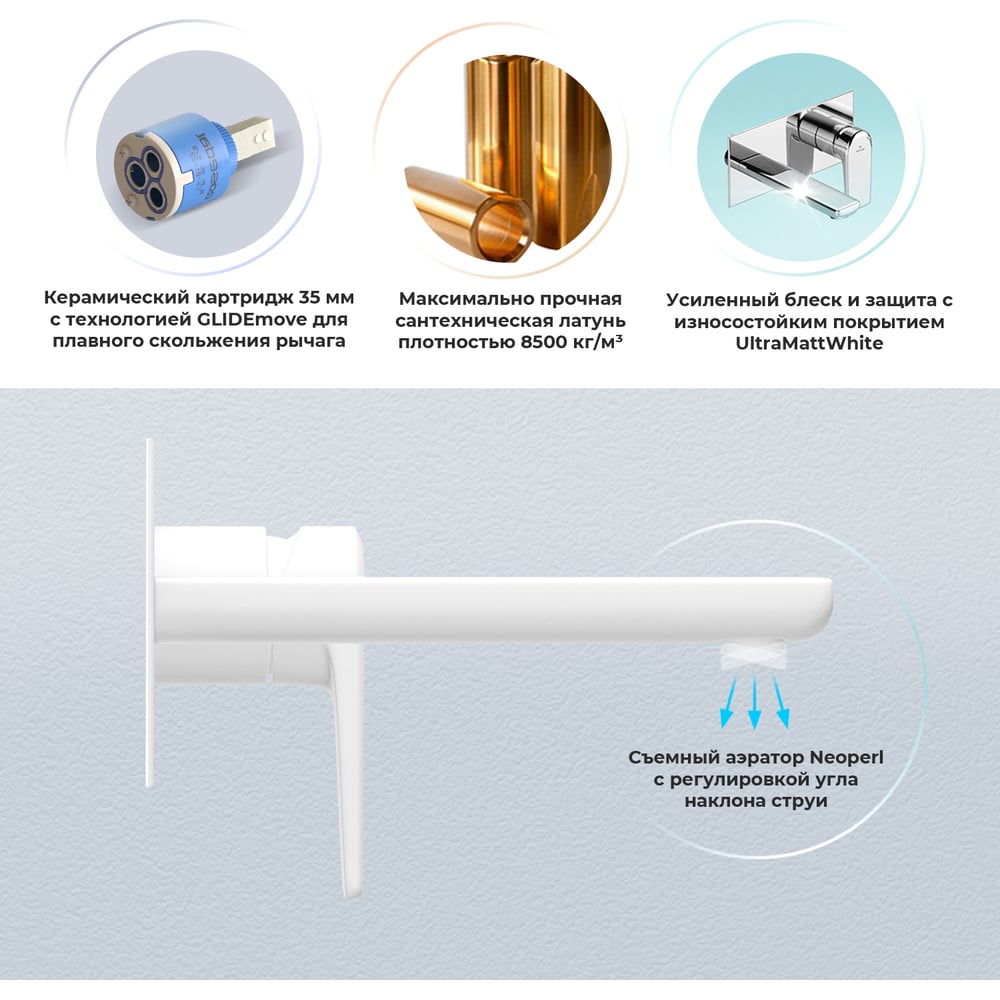 Керамический картридж 35 мм с технологией GLIDEmove для плавного скольжения рычага

Максимально прочная сантехническая латунь плотностью 8500 кг/м³

Усиленный блеск и защита с износостойким покрытием UltraMattWhite

Съемный аэратор Neoperl с регулировкой угла наклона струи