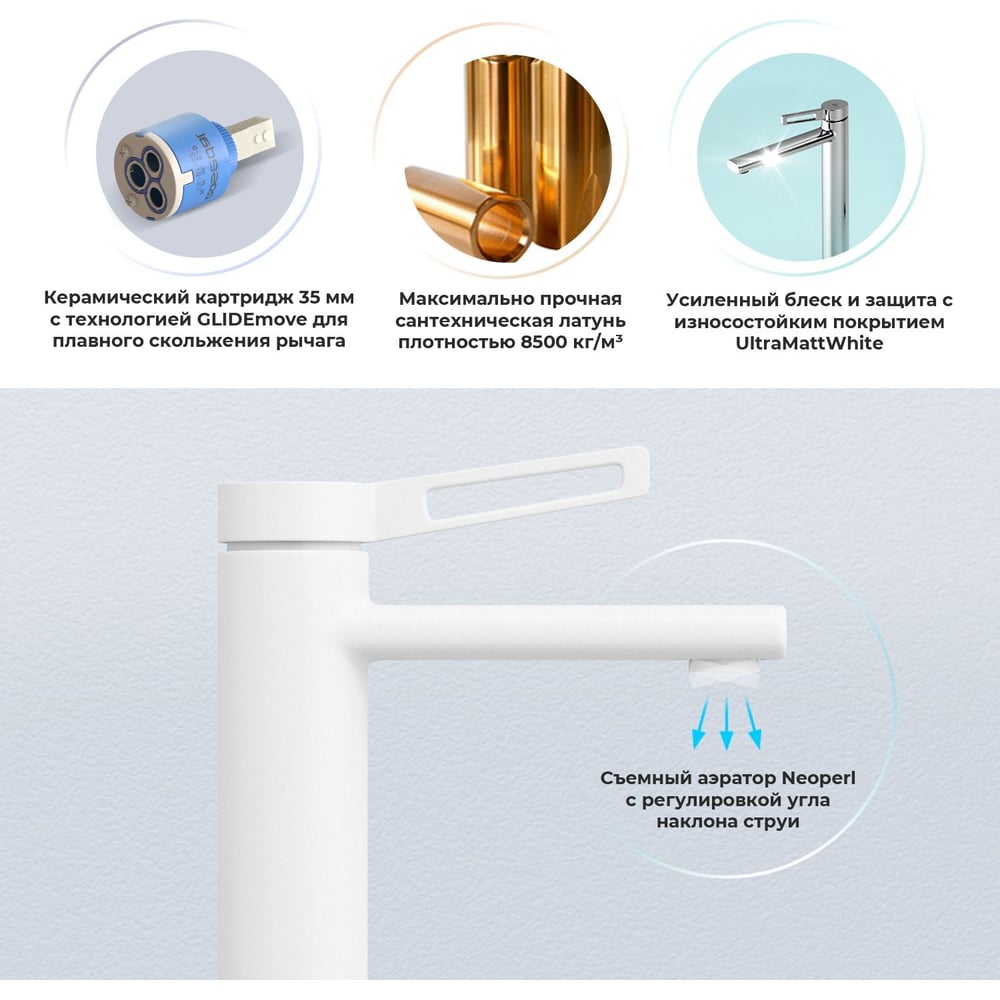 Керамический картридж 35 мм с технологией GLIDEmove для плавного скольжения рычага

Максимально прочная сантехническая латунь плотностью 8500 кг/м³

Усиленный блеск и защита с износостойким покрытием UltraMattWhite

Съемный аэратор Neoperl с регулировкой угла наклона струи