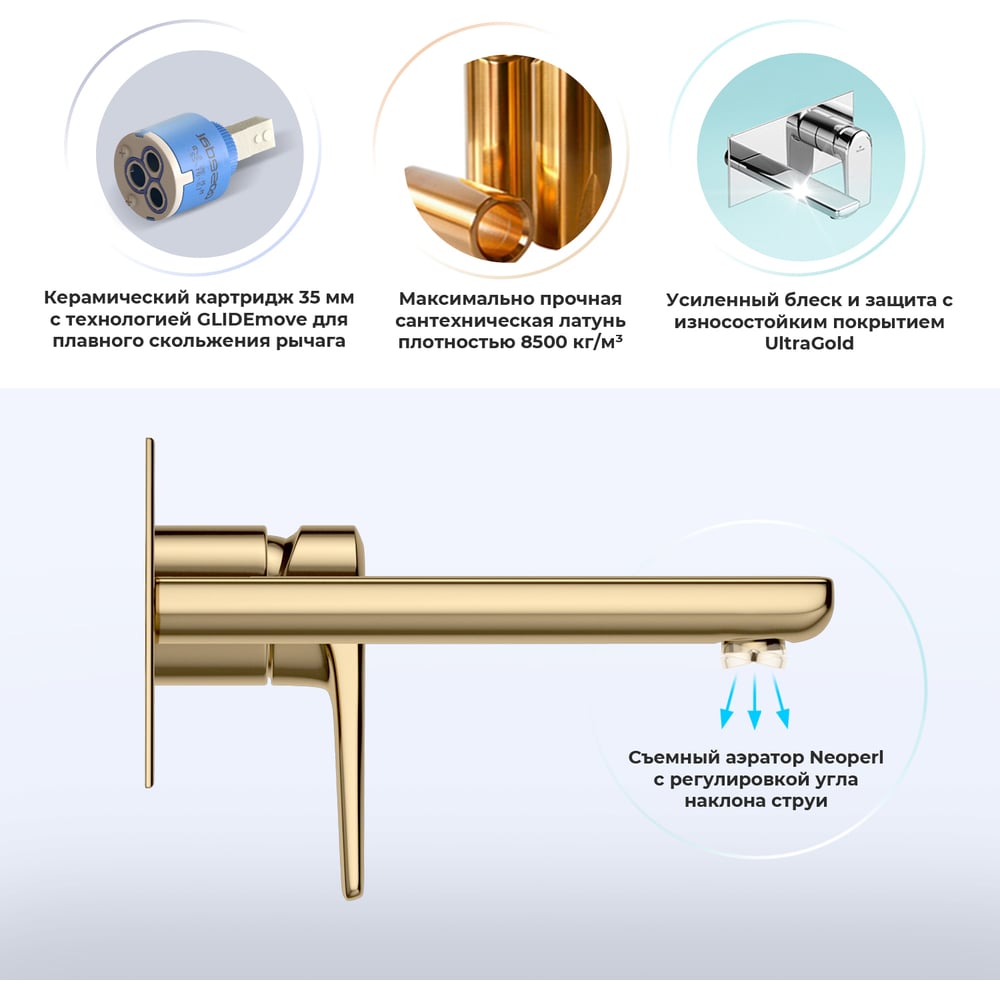 Керамический картридж 35 мм с технологией GLIDEmove для плавного скольжения рычага

Максимально прочная сантехническая латунь плотностью 8500 кг/м³

Усиленный блеск и защита с износостойким покрытием UltraGold

Съемный аэратор Neoperl с регулировкой угла наклона струи