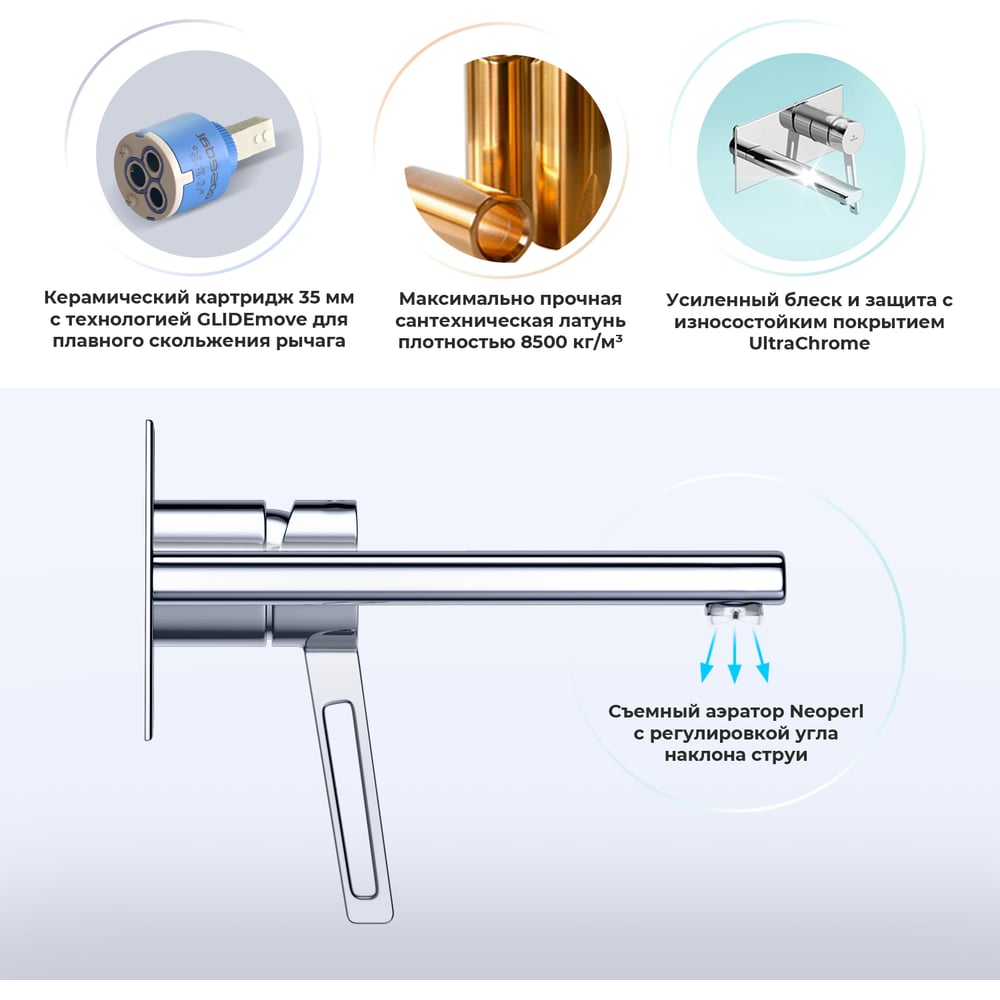 Керамический картридж 35 мм с технологией GLIDEmove для плавного скольжения рычага

Максимально прочная сантехническая латунь плотностью 8500 кг/м³

Усиленный блеск и защита с износостойким покрытием UltraChrome

Съемный аэратор Neoperl с регулировкой угла наклона струи