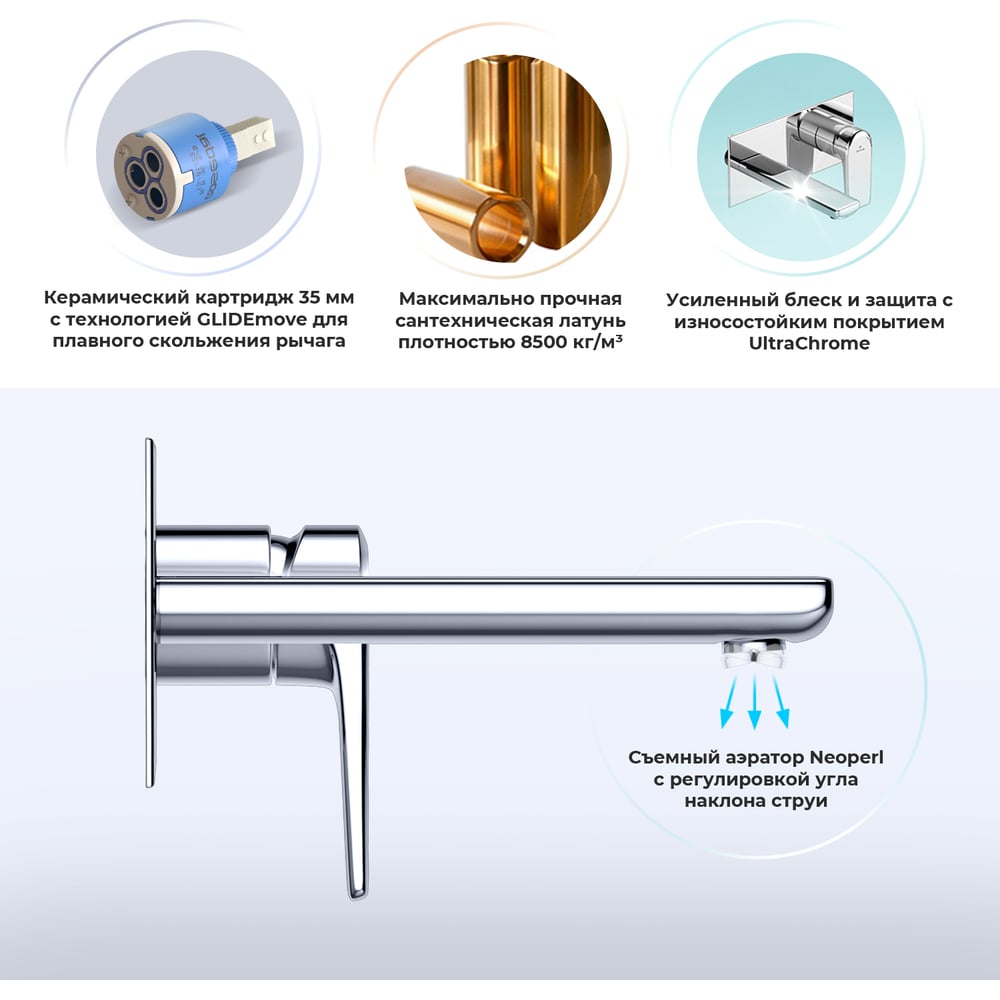 Керамический картридж 35 мм с технологией GLIDEmove для плавного скольжения рычага

Максимально прочная сантехническая латунь плотностью 8500 кг/м³

Усиленный блеск и защита с износостойким покрытием UltraChrome

Съемный аэратор Neoperl с регулировкой угла наклона струи