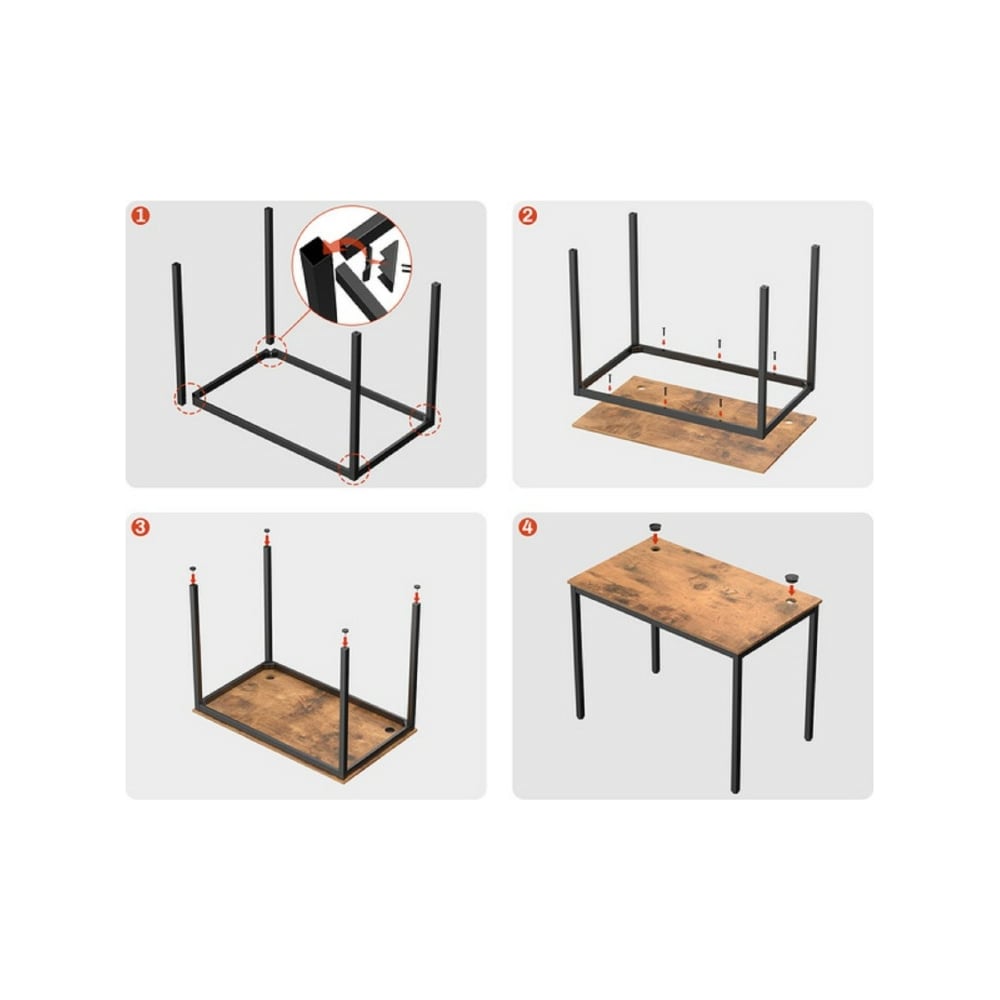 1

2

3

4