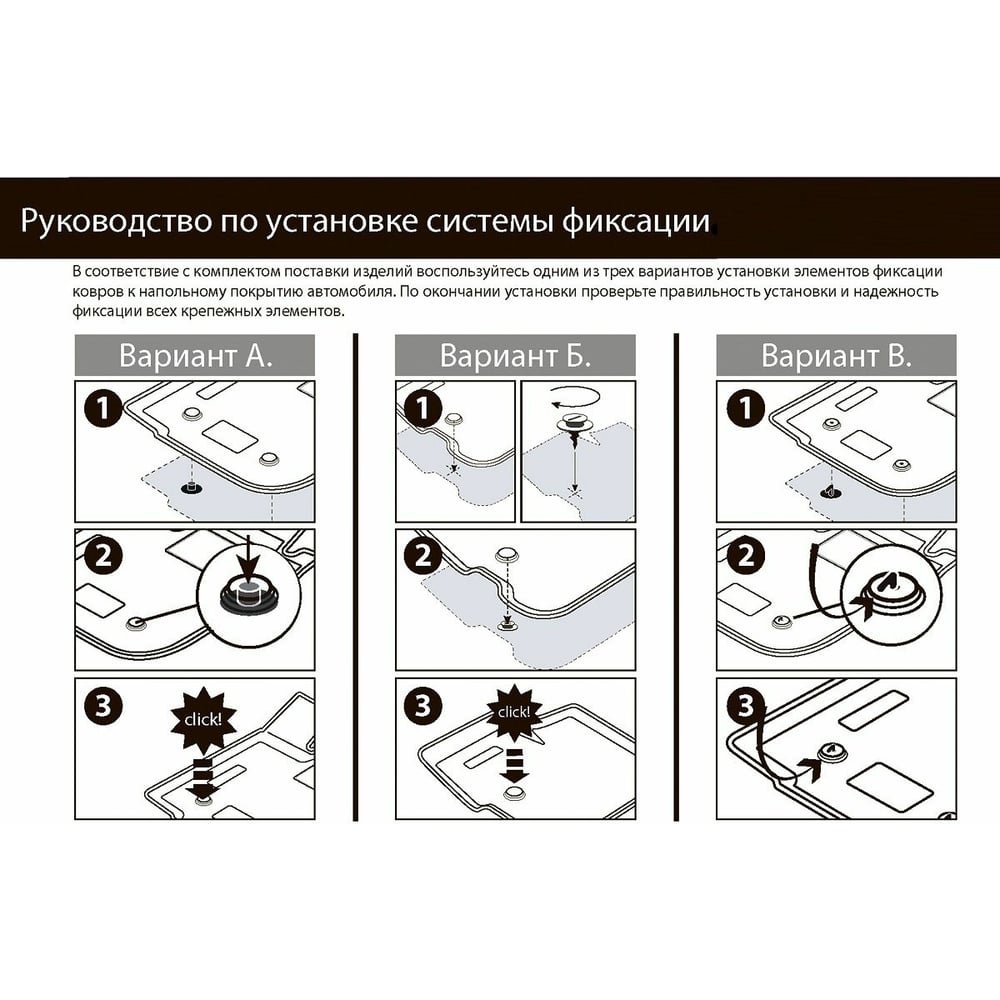 Руководство по установке системы фиксации

В соответствие с комплектом поставки изделий воспользуйтесь одним из трех вариантов установки элементов фиксации ковров к напольному покрытию автомобиля. По окончании установки проверьте правильность установки и надежность фиксации всех крепежных элементов.

Вариант А.

1

2

3

click!

Вариант Б.

1

2

3

click!

Вариант В.

1

2

3