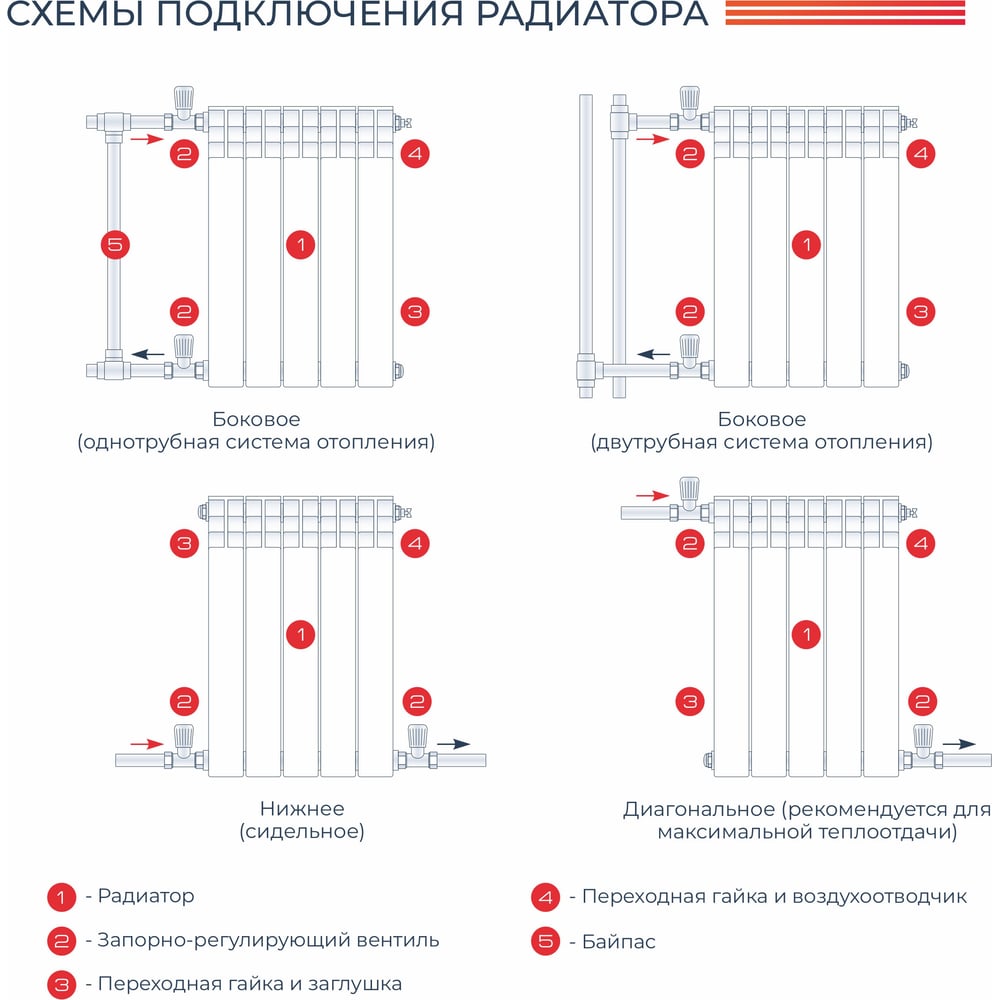 СХЕМЫ ПОДКЛЮЧЕНИЯ РАДИАТОРА

2
4
5
1
2
3

Боковое
(однотрубная система отопления)

2
4
1
2
3

Боковое
(двутрубная система отопления)

3
4
1
2
2

Нижнее
(сидельное)

2
4
1
3
2

Диагональное (рекомендуется для максимальной теплоотдачи)

1 - Радиатор

2 - Запорно-регулирующий вентиль

3 - Переходная гайка и заглушка

4 - Переходная гайка и воздухоотводчик

5 - Байпас