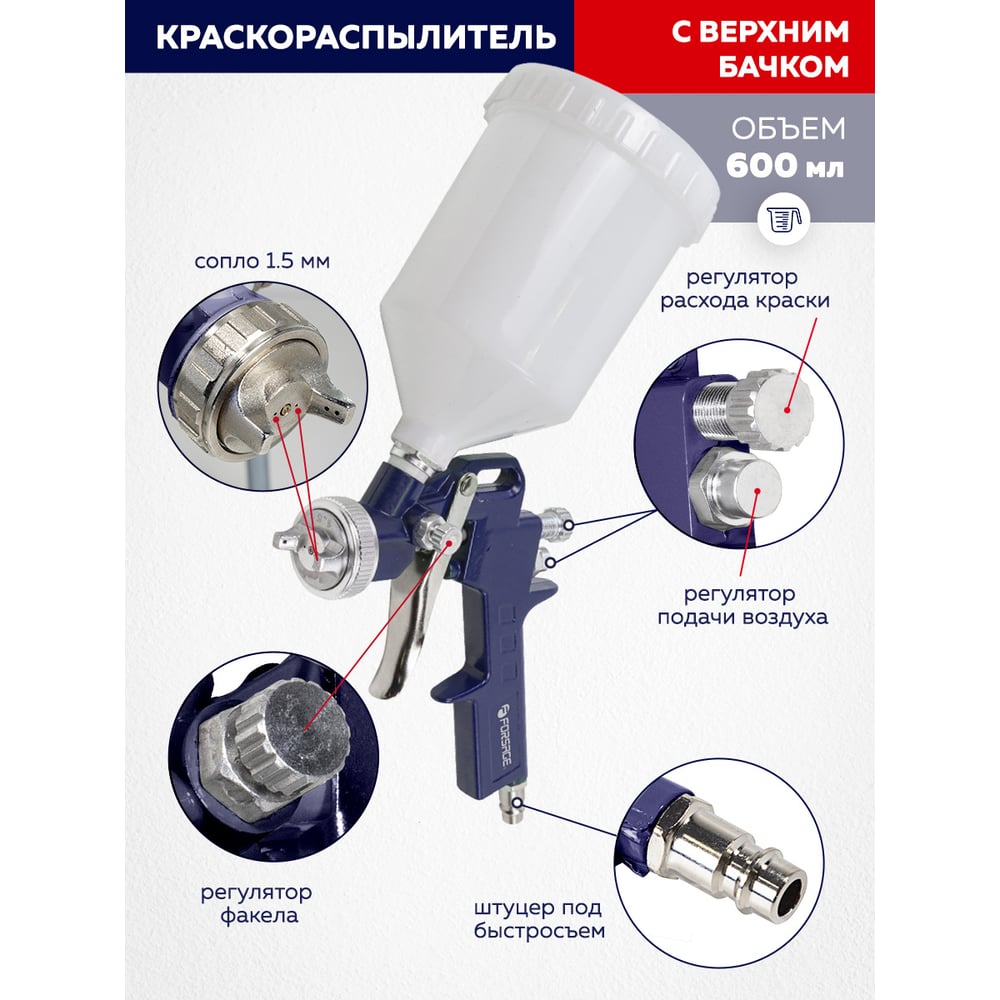 КРАСКОРАСПЫЛИТЕЛЬ

С ВЕРХНИМ БАЧКОМ

ОБЪЕМ
600 мл

сопло 1.5 мм

регулятор
расхода краски

регулятор
подачи воздуха

FORSAGE

регулятор
факела

штуцер под
быстросъем