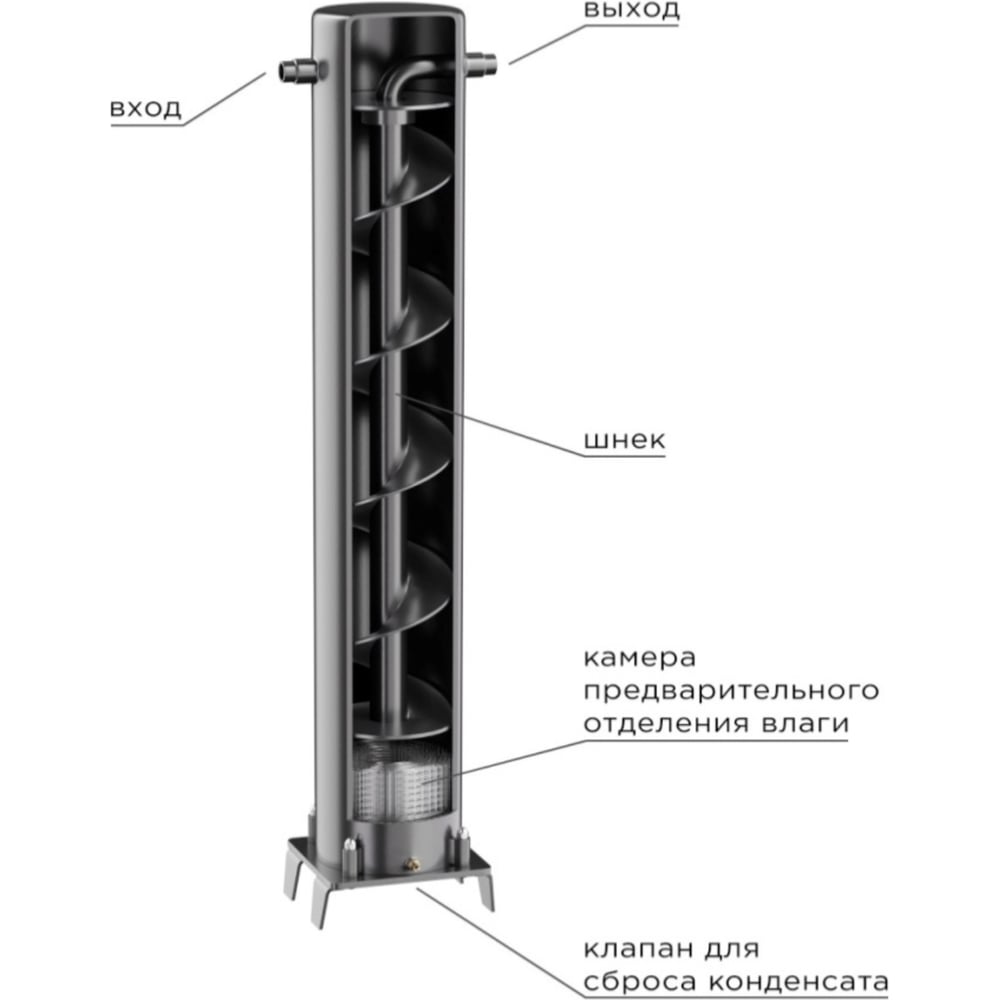 выход

вход

шнек

камера предварительного отделения влаги

клапан для сброса конденсата