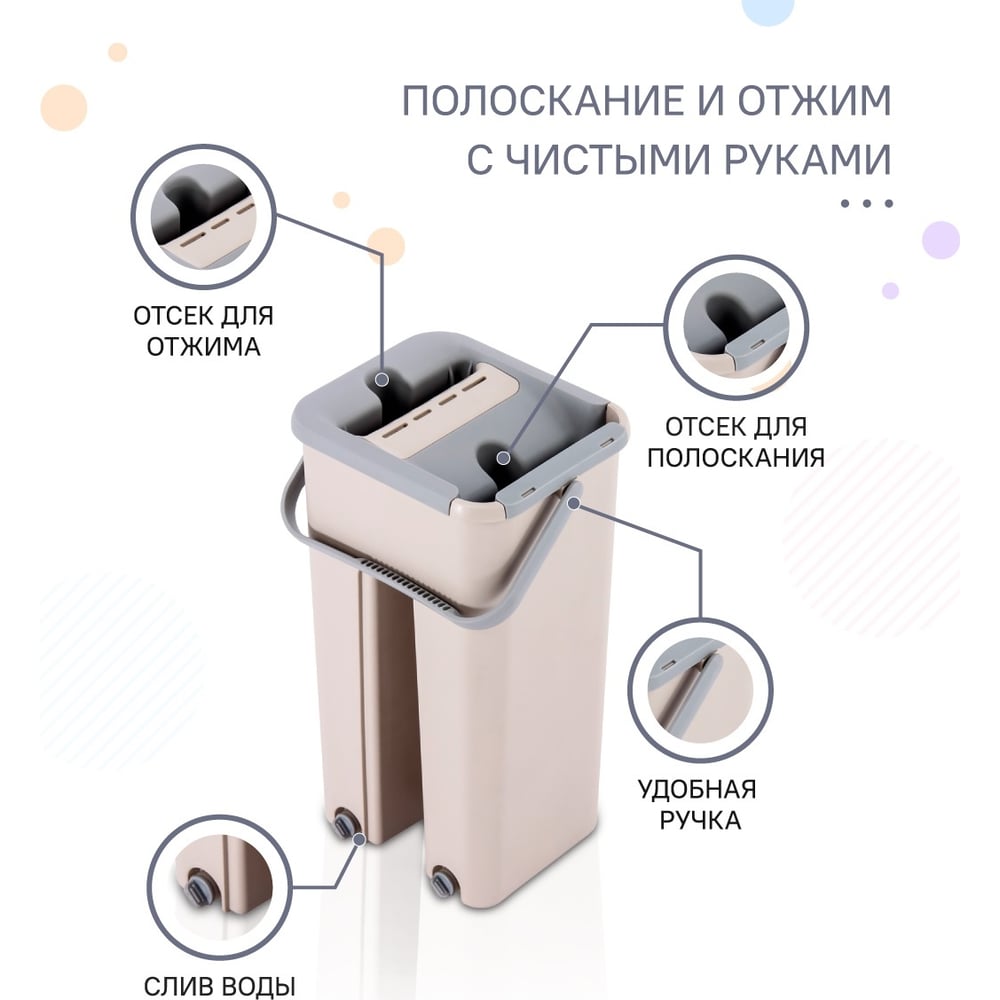 ПОЛОСКАНИЕ И ОТЖИМ С ЧИСТЫМИ РУКАМИ

ОТСЕК ДЛЯ ОТЖИМА

ОТСЕК ДЛЯ ПОЛОСКАНИЯ

УДОБНАЯ РУЧКА

СЛИВ ВОДЫ