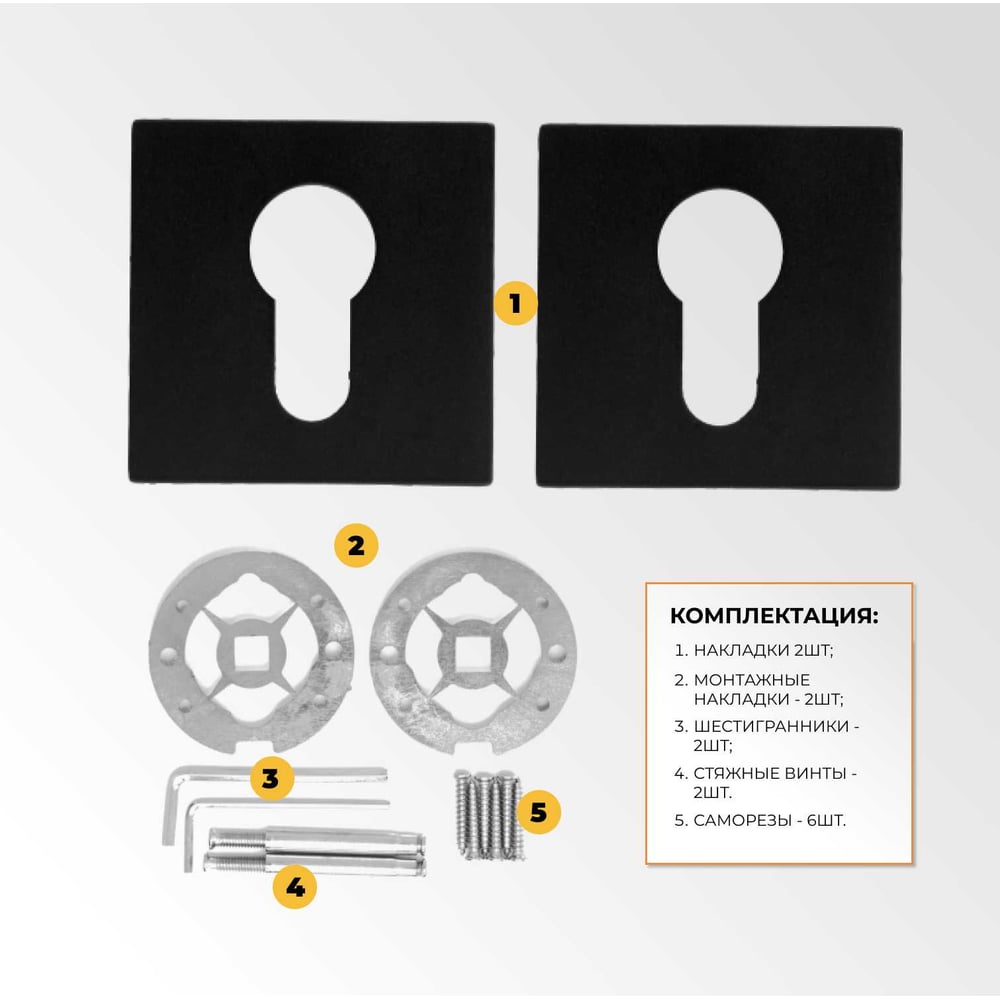 1

2

3

4

5

КОМПЛЕКТАЦИЯ:

1. НАКЛАДКИ 2ШТ;
2. МОНТАЖНЫЕ НАКЛАДКИ - 2ШТ;
3. ШЕСТИГРАННИКИ - 2ШТ;
4. СТЯЖНЫЕ ВИНТЫ - 2ШТ.
5. САМОРЕЗЫ - 6ШТ.