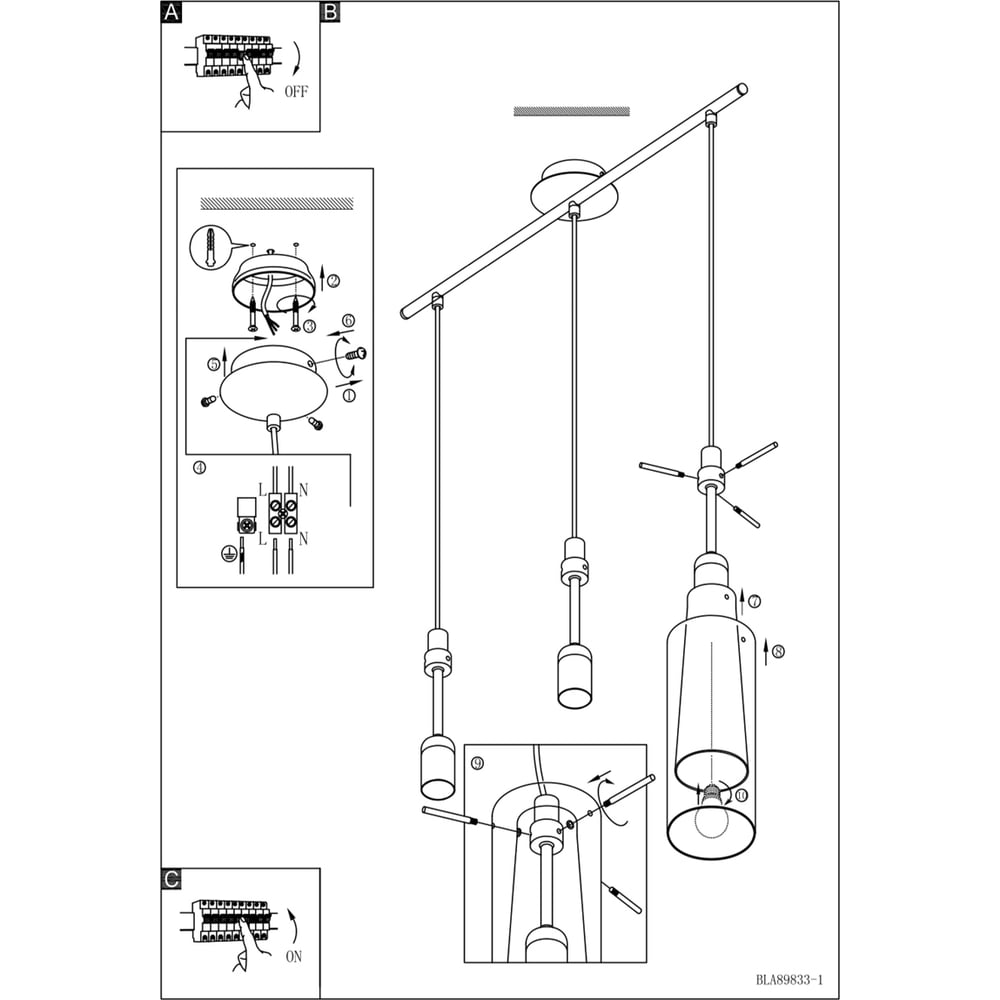 A

OFF

B

②

③

⑥

⑤

①

④

L N

L N

⑦

⑧

⑨

⑩

C

ON

BLA89833-1