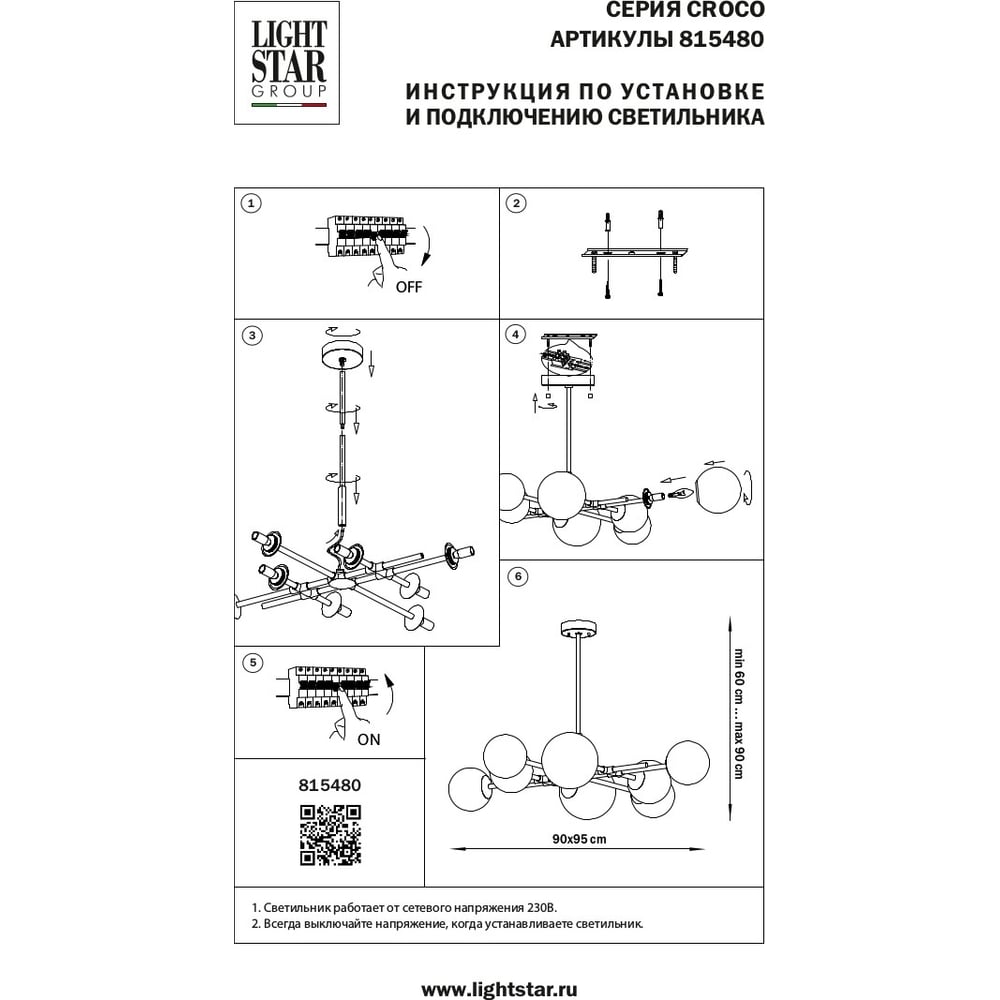 LIGHT STAR GROUP

СЕРИЯ CROCO
АРТИКУЛЫ 815480

ИНСТРУКЦИЯ ПО УСТАНОВКЕ
И ПОДКЛЮЧЕНИЮ СВЕТИЛЬНИКА

1

OFF

2

3

4

5

ON

6

min 60 cm ... max 90 cm

90x95 cm

815480

1. Светильник работает от сетевого напряжения 230В.
2. Всегда выключайте напряжение, когда устанавливаете светильник.

www.lightstar.ru