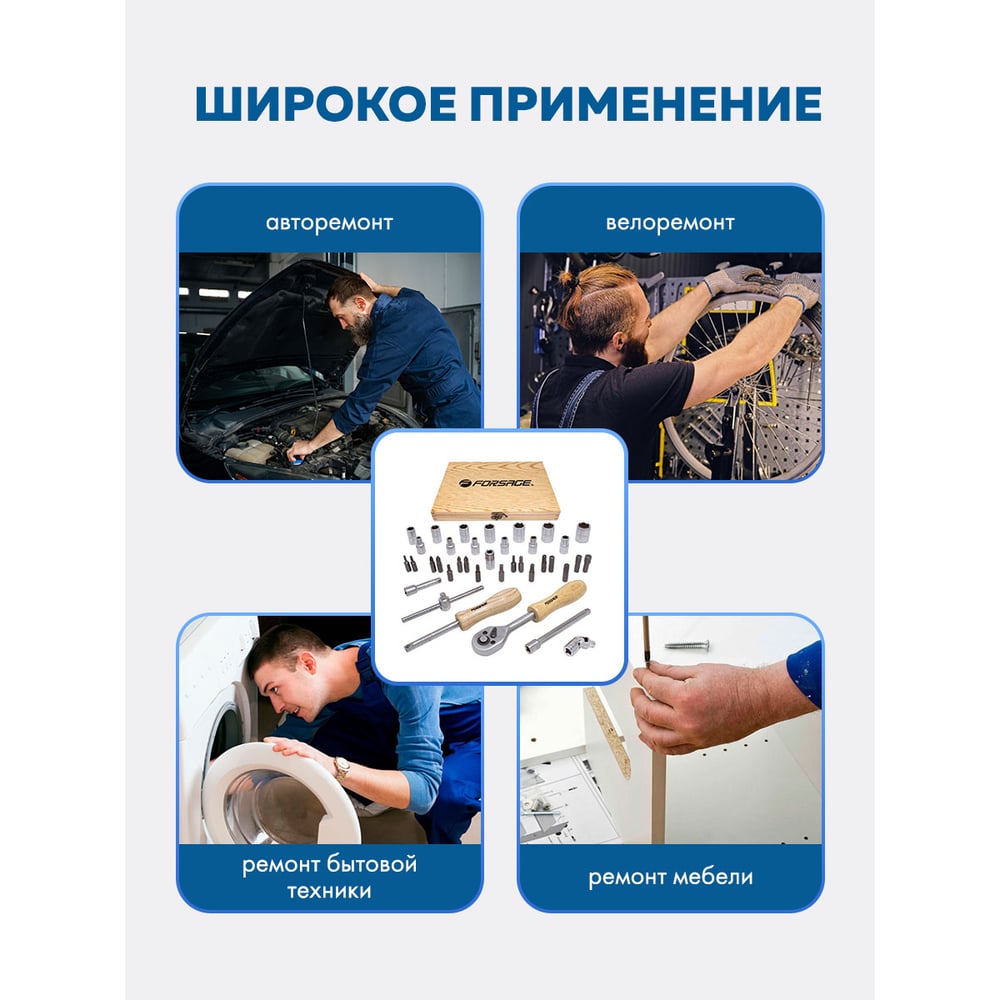 ШИРОКОЕ ПРИМЕНЕНИЕ

авторемонт

велоремонт

FORSAGE

ремонт бытовой техники

ремонт мебели