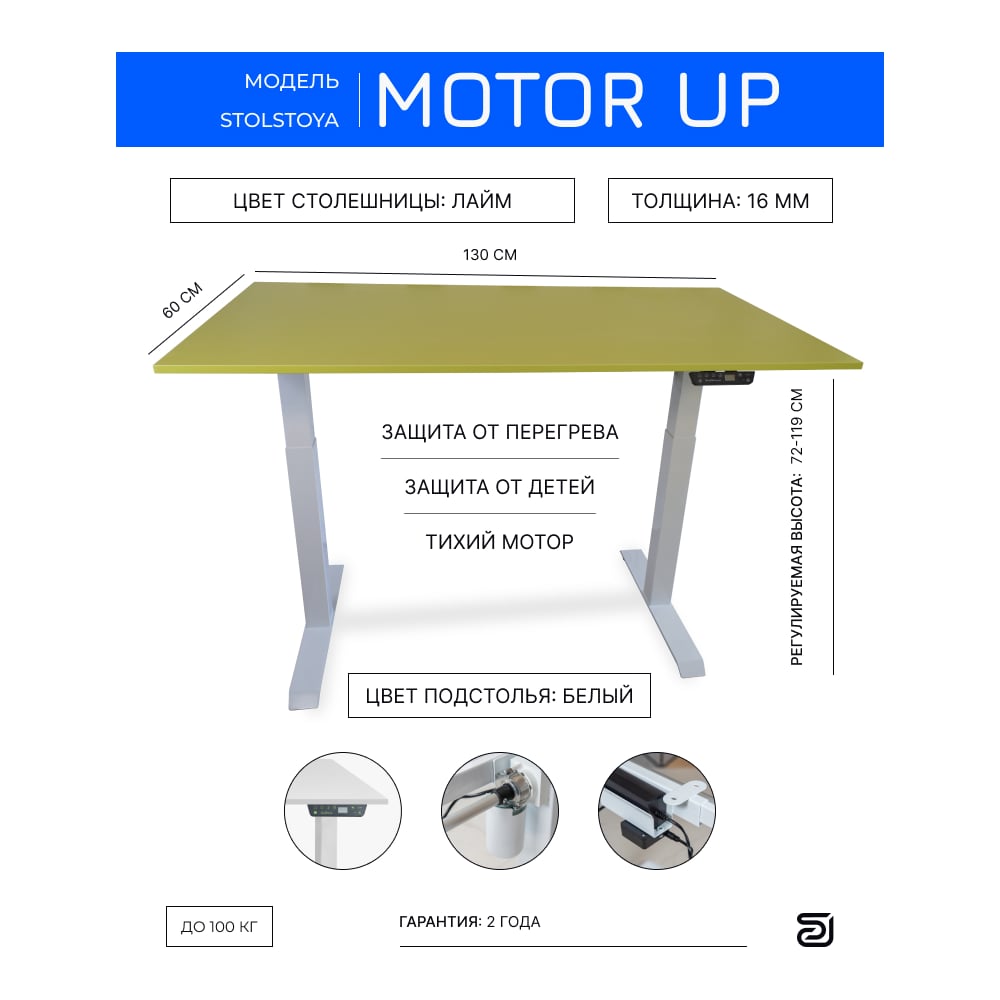 МОДЕЛЬ
STOLSTOYA
MOTOR UP

ЦВЕТ СТОЛЕШНИЦЫ: ЛАЙМ

ТОЛЩИНА: 16 ММ

130 СМ

60 СМ

ЗАЩИТА ОТ ПЕРЕГРЕВА

ЗАЩИТА ОТ ДЕТЕЙ

ТИХИЙ МОТОР

РЕГУЛИРУЕМАЯ ВЫСОТА: 72-119 СМ

ЦВЕТ ПОДСТОЛЬЯ: БЕЛЫЙ

ДО 100 КГ

ГАРАНТИЯ: 2 ГОДА