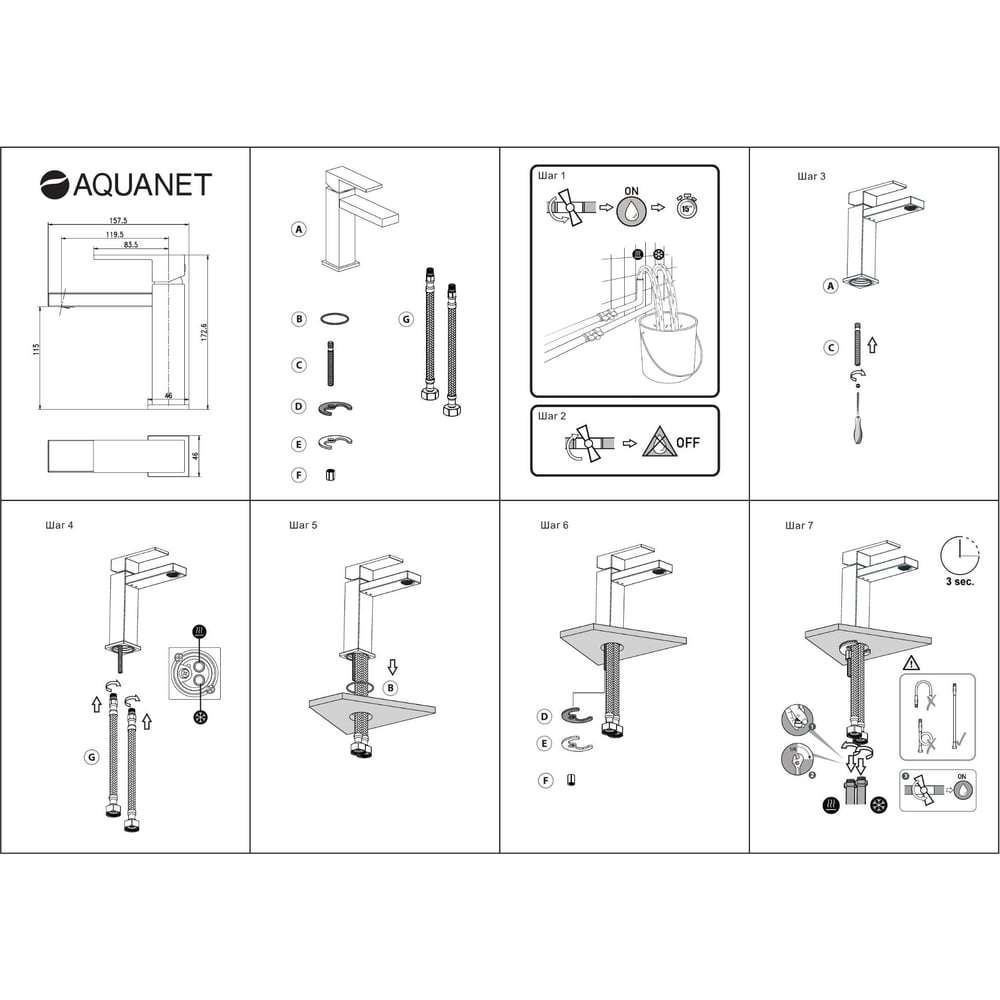 AQUANET

157.5
119.5
83.5
115
172.6
46
46

A
B
C
D
E
F
G

Шаг 1
ON
15"

Шаг 2
OFF

Шаг 3
A
C

Шаг 4
G

Шаг 5
B

Шаг 6
D
E
F

Шаг 7
3 sec.
1
2
3
ON