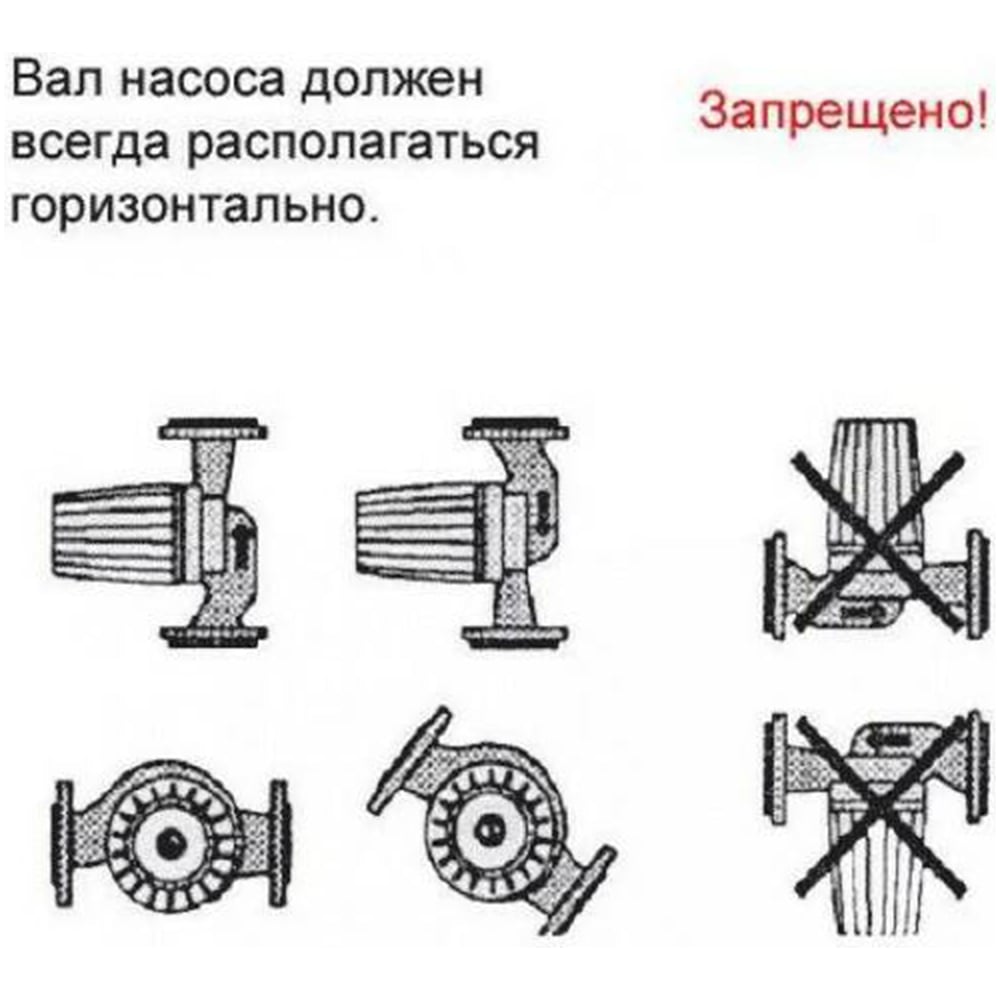 Вал насоса должен всегда располагаться горизонтально.

Запрещено!