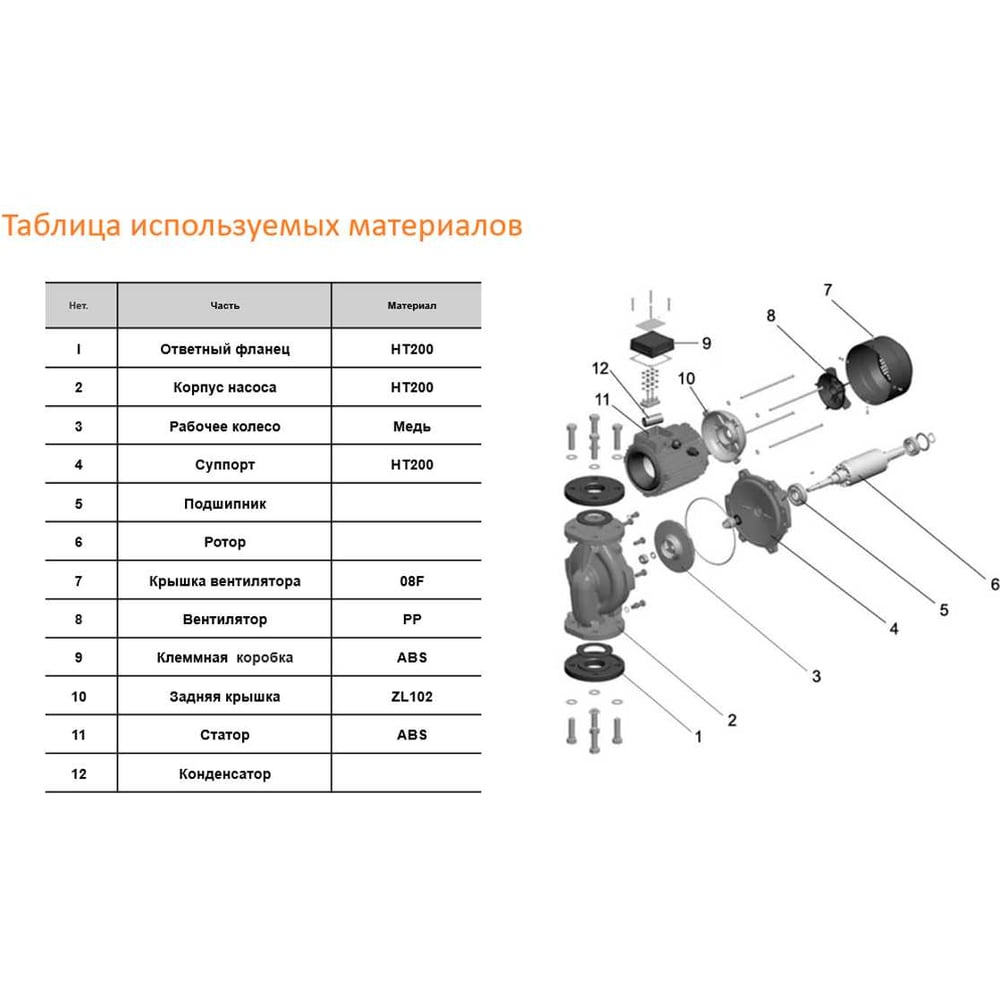 Таблица используемых материалов

| Нет. | Часть | Материал |
|---|---|---|
| I | Ответный фланец | HT200 |
| 2 | Корпус насоса | HT200 |
| 3 | Рабочее колесо | Медь |
| 4 | Суппорт | HT200 |
| 5 | Подшипник | |
| 6 | Ротор | |
| 7 | Крышка вентилятора | 08F |
| 8 | Вентилятор | PP |
| 9 | Клеммная коробка | ABS |
| 10 | Задняя крышка | ZL102 |
| 11 | Статор | ABS |
| 12 | Конденсатор | |

7
8
9
12
10
11
6
5
4
3
2
1