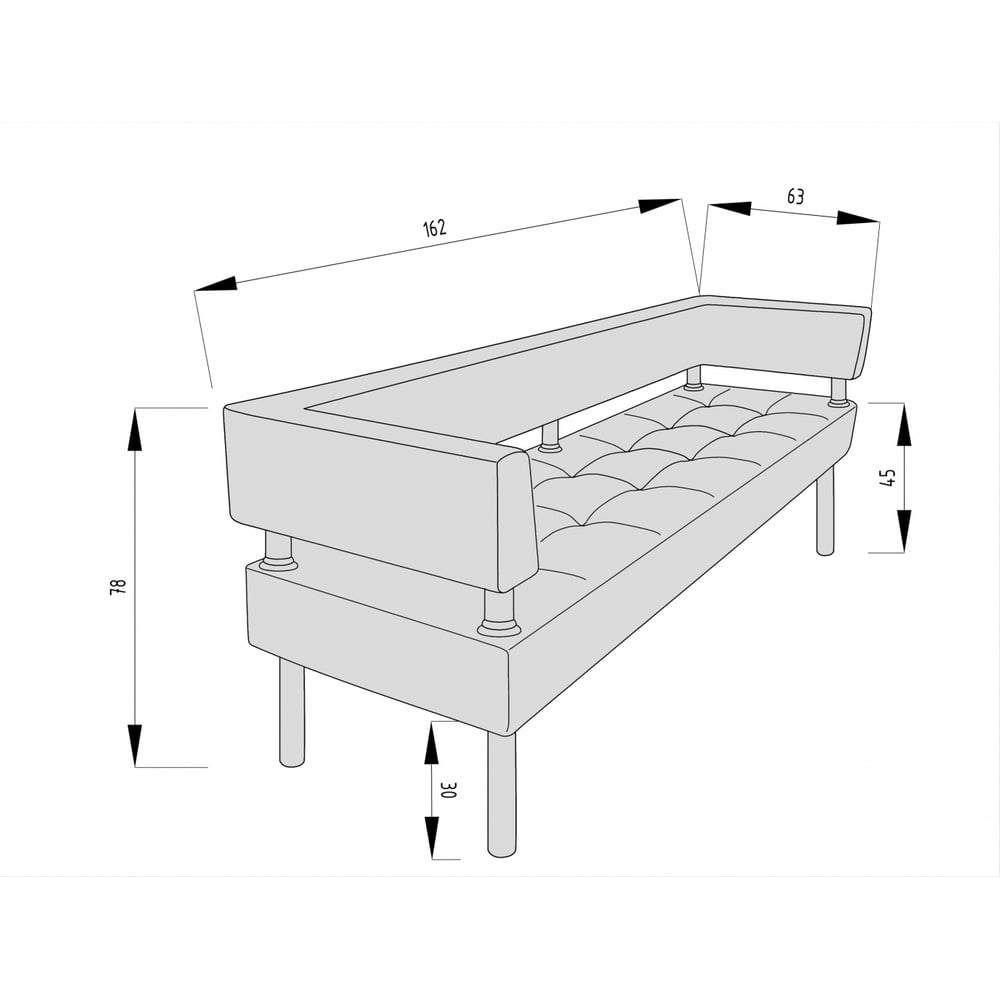 162

63

78

45

30