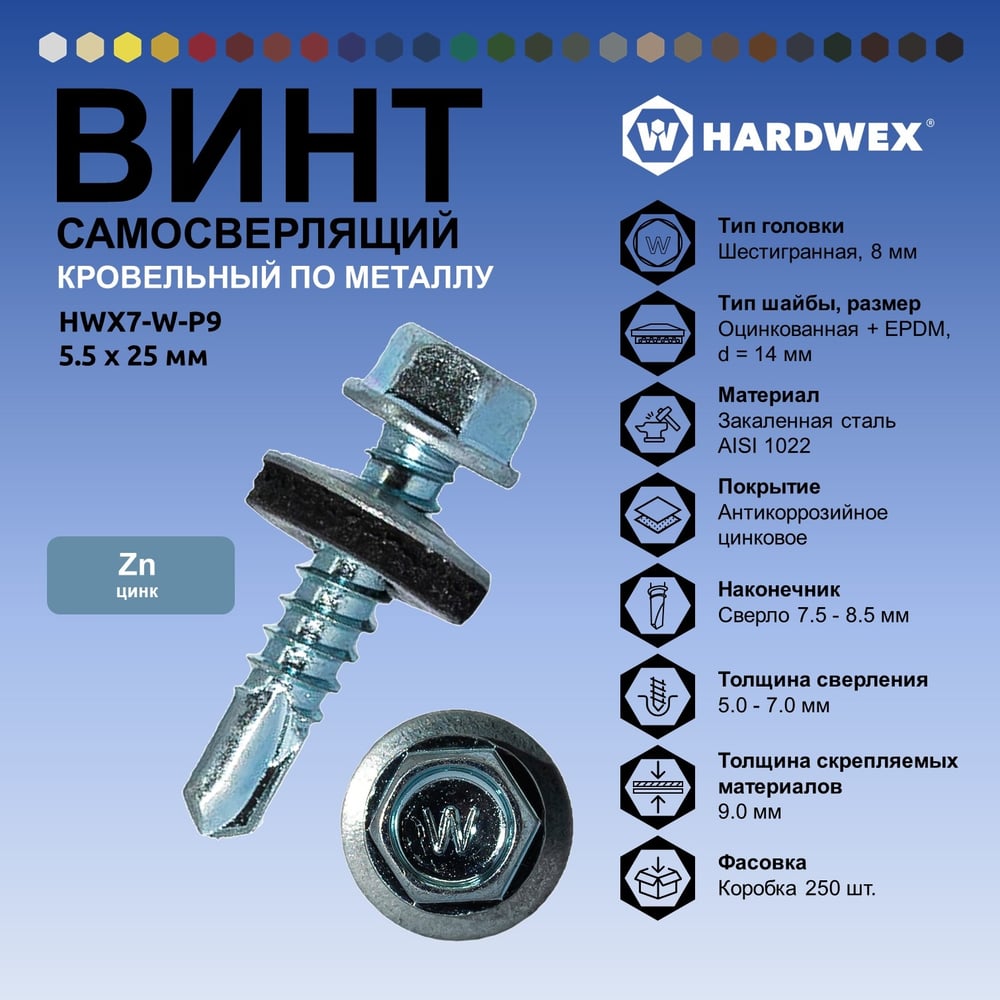 ВИНТ
САМОСВЕРЛЯЩИЙ
КРОВЕЛЬНЫЙ ПО МЕТАЛЛУ

HWX7-W-P9
5.5 x 25 мм

Zn
цинк

W HARDWEX®

Тип головки
Шестигранная, 8 мм

Тип шайбы, размер
Оцинкованная + EPDM, d = 14 мм

Материал
Закаленная сталь AISI 1022

Покрытие
Антикоррозийное цинковое

Наконечник
Сверло 7.5 - 8.5 мм

Толщина сверления
5.0 - 7.0 мм

Толщина скрепляемых материалов
9.0 мм

Фасовка
Коробка 250 шт.