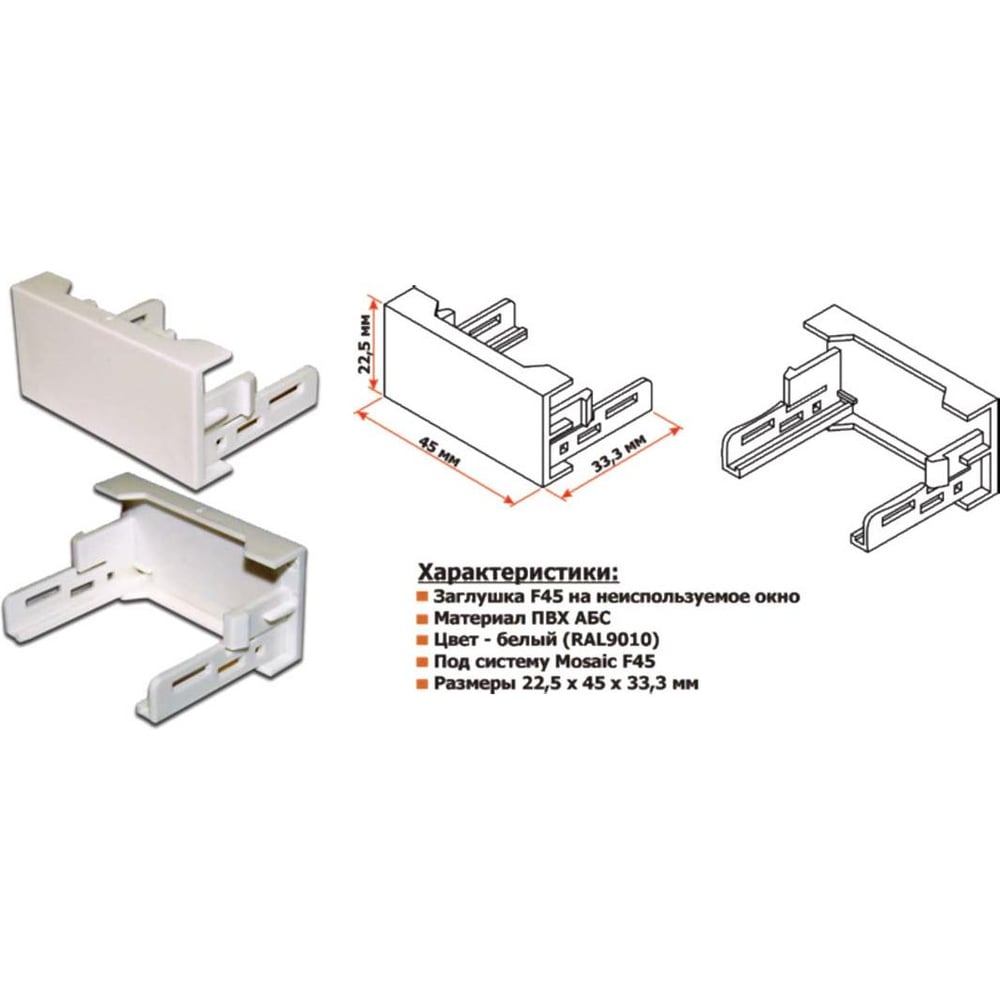 22,5 мм
45 мм
33,3 мм

Характеристики:
Заглушка F45 на неиспользуемое окно
Материал ПВХ АБС
Цвет - белый (RAL9010)
Под систему Mosaic F45
Размеры 22,5 х 45 х 33,3 мм