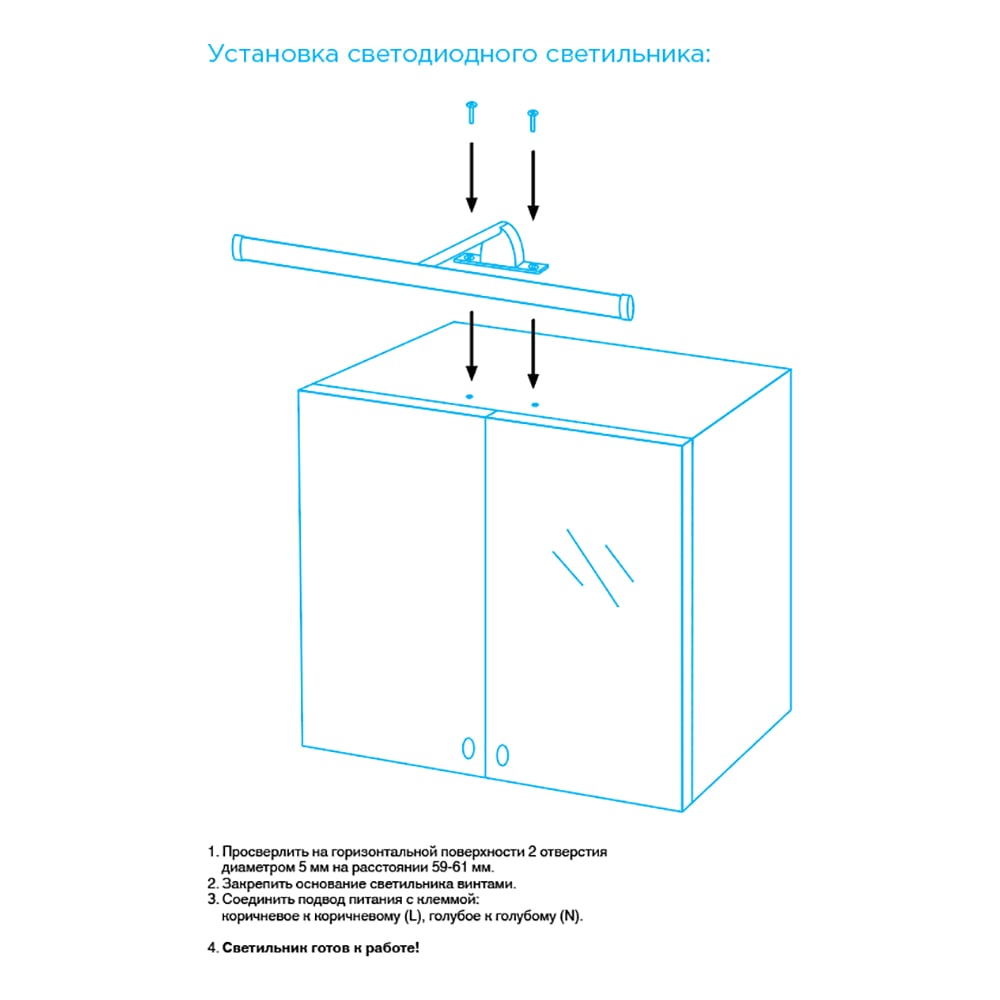 Установка светодиодного светильника:

1. Просверлить на горизонтальной поверхности 2 отверстия диаметром 5 мм на расстоянии 59-61 мм.
2. Закрепить основание светильника винтами.
3. Соединить подвод питания с клеммой: коричневое к коричневому (L), голубое к голубому (N).

4. Светильник готов к работе!