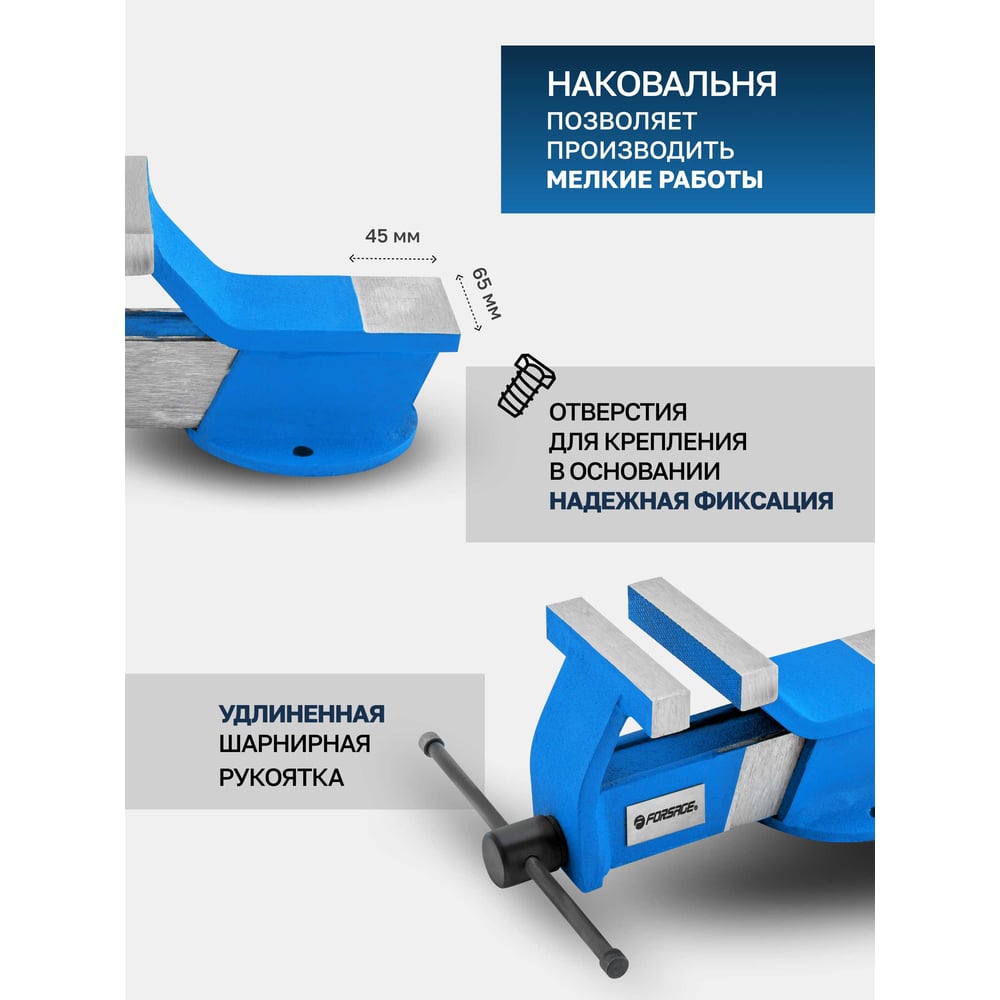 НАКОВАЛЬНЯ
ПОЗВОЛЯЕТ
ПРОИЗВОДИТЬ
МЕЛКИЕ РАБОТЫ

45 мм

65 мм

ОТВЕРСТИЯ
ДЛЯ КРЕПЛЕНИЯ
В ОСНОВАНИИ
НАДЕЖНАЯ ФИКСАЦИЯ

УДЛИНЕННАЯ
ШАРНИРНАЯ
РУКОЯТКА

FORSAGE