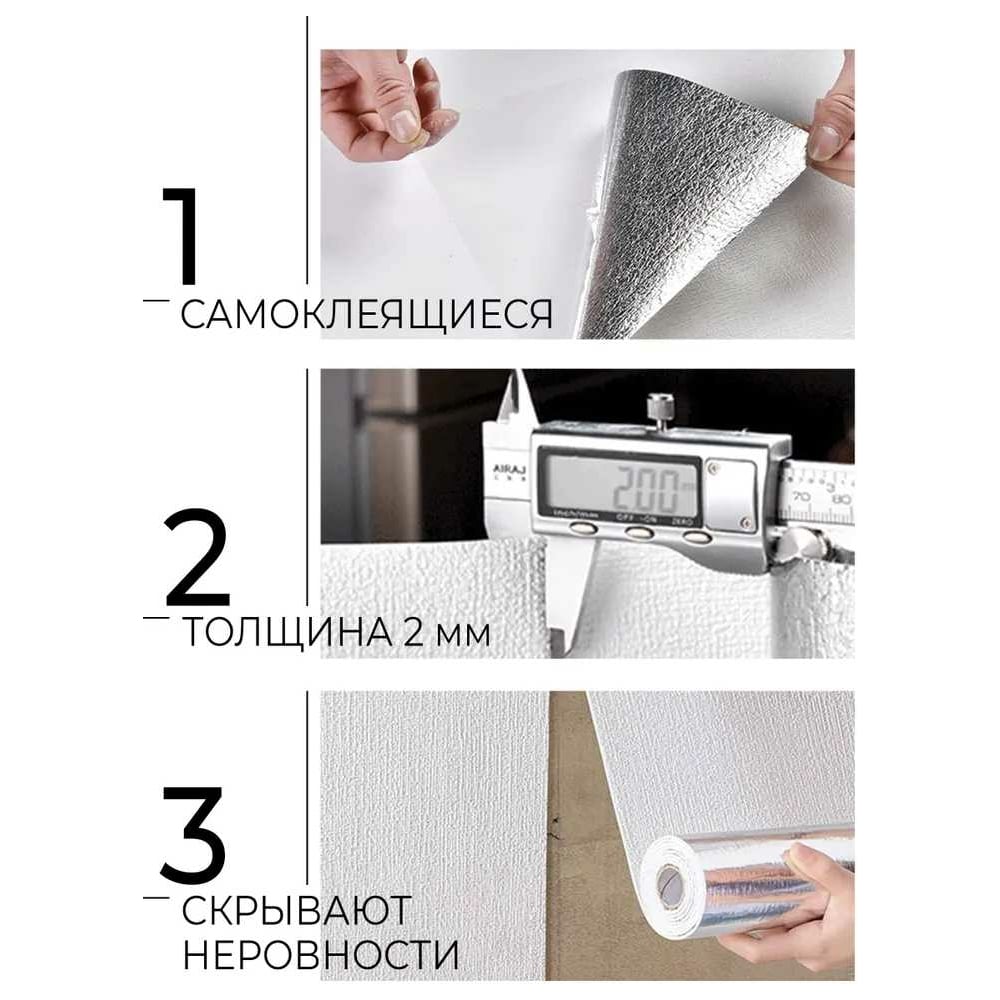 1
САМОКЛЕЯЩИЕСЯ

AIRAJ
2.00
OFF ON ZERO
70 80

2
ТОЛЩИНА 2 мм

3
СКРЫВАЮТ НЕРОВНОСТИ