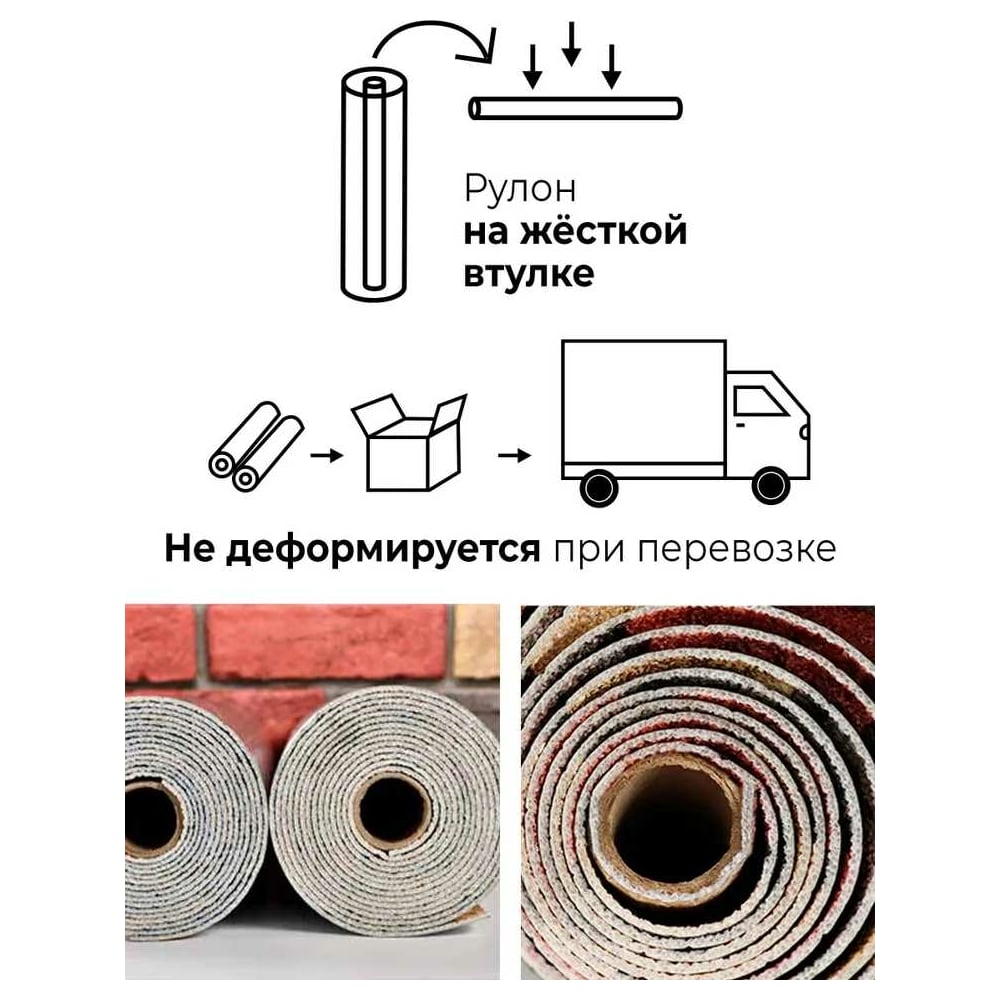 Рулон
на жёсткой
втулке

Не деформируется при перевозке