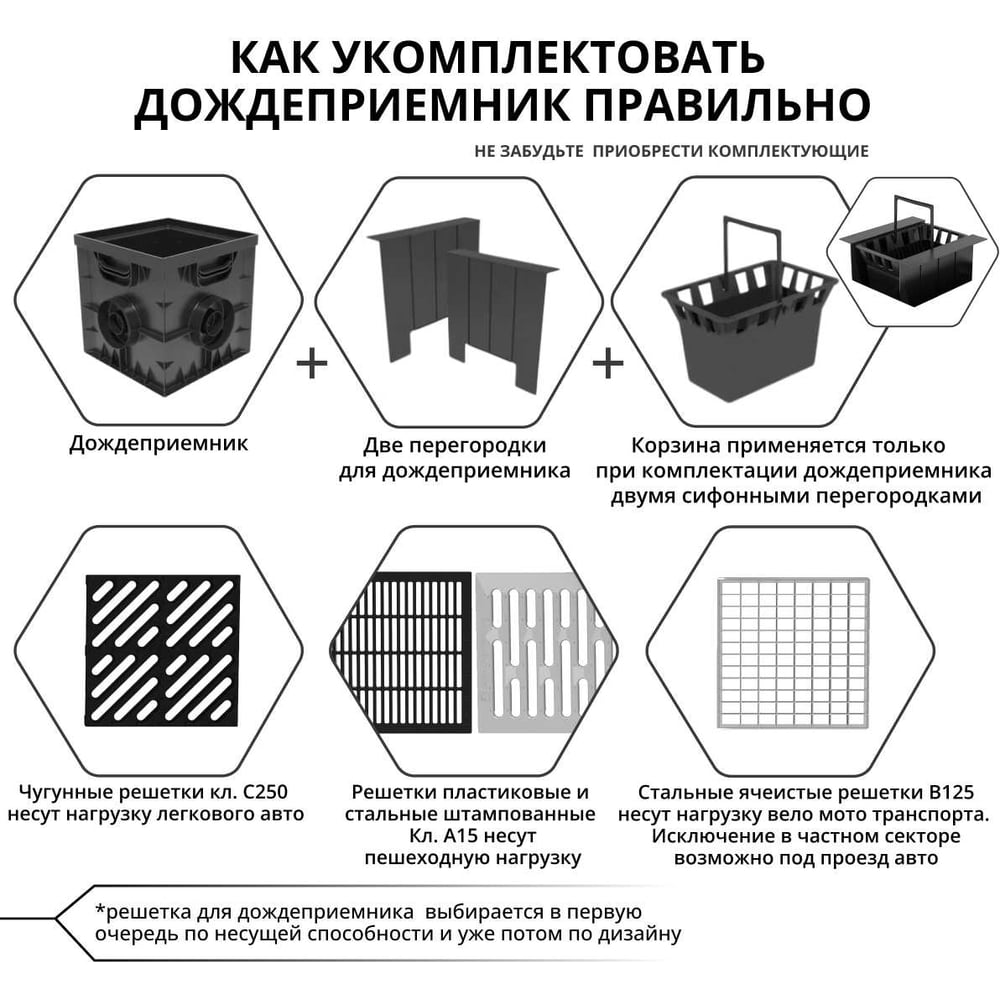 КАК УКОМПЛЕКТОВАТЬ ДОЖДЕПРИЕМНИК ПРАВИЛЬНО

НЕ ЗАБУДЬТЕ ПРИОБРЕСТИ КОМПЛЕКТУЮЩИЕ

+

+

Дождеприемник

Две перегородки для дождеприемника

Корзина применяется только при комплектации дождеприемника двумя сифонными перегородками

Чугунные решетки кл. С250 несут нагрузку легкового авто

Решетки пластиковые и стальные штампованные Кл. А15 несут пешеходную нагрузку

Стальные ячеистые решетки В125 несут нагрузку вело мото транспорта. Исключение в частном секторе возможно под проезд авто

*решетка для дождеприемника выбирается в первую очередь по несущей способности и уже потом по дизайну