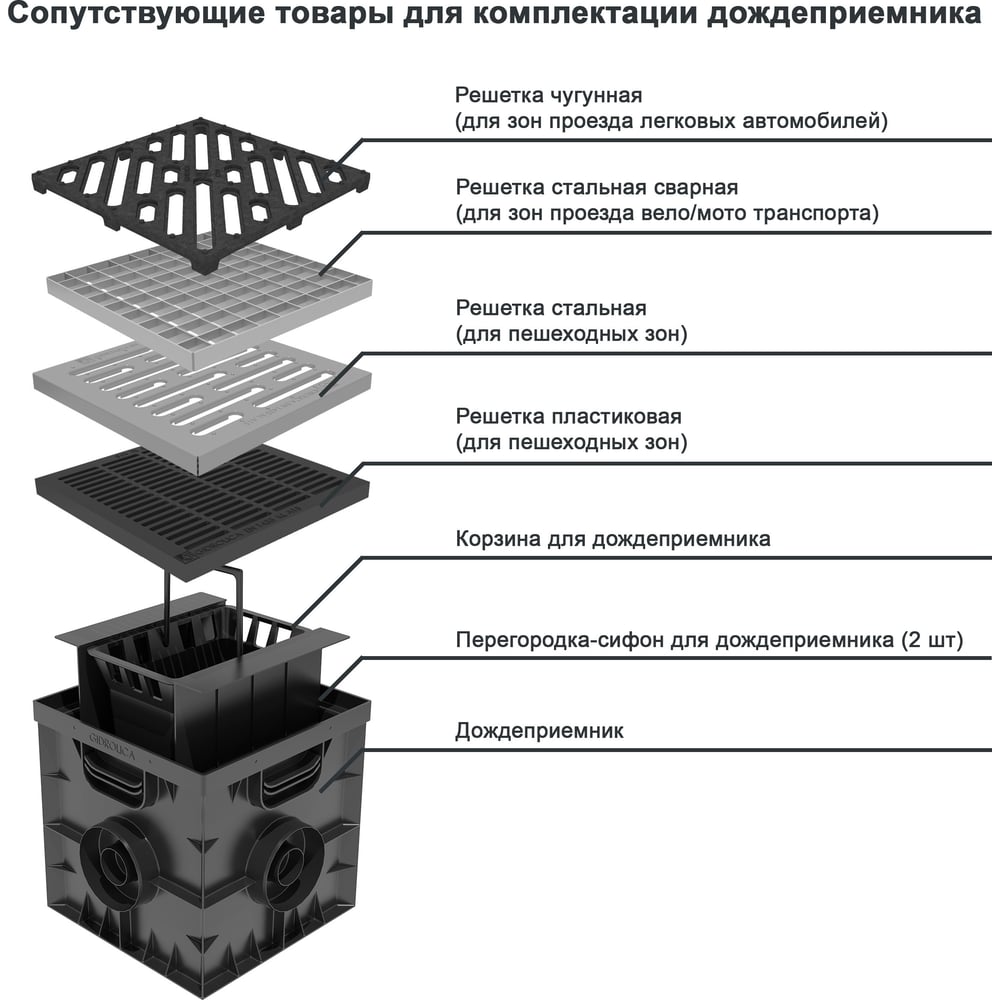 Сопутствующие товары для комплектации дождеприемника

Решетка чугунная
(для зон проезда легковых автомобилей)

Решетка стальная сварная
(для зон проезда вело/мото транспорта)

Решетка стальная
(для пешеходных зон)

Решетка пластиковая
(для пешеходных зон)

Корзина для дождеприемника

Перегородка-сифон для дождеприемника (2 шт)

Дождеприемник

GIDROLICA