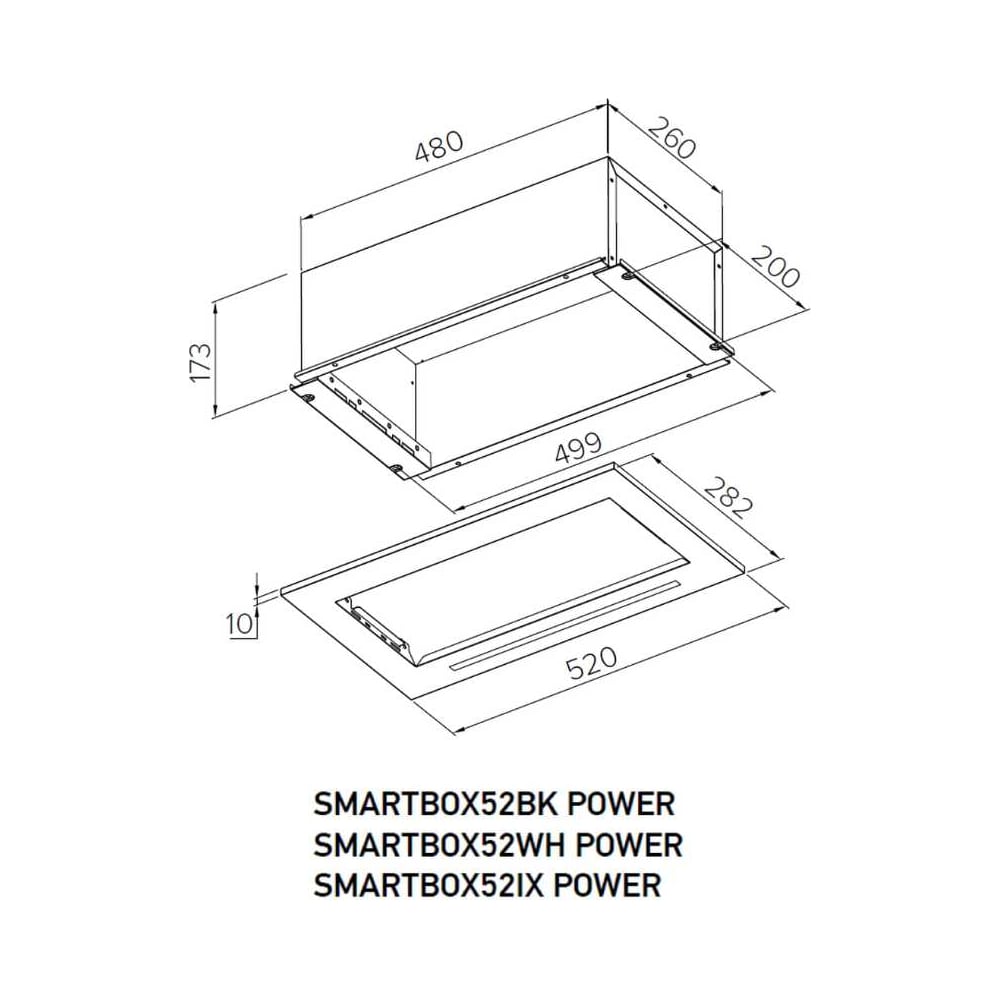 480
260
200
173
499
282
10
520

SMARTBOX52BK POWER
SMARTBOX52WH POWER
SMARTBOX52IX POWER