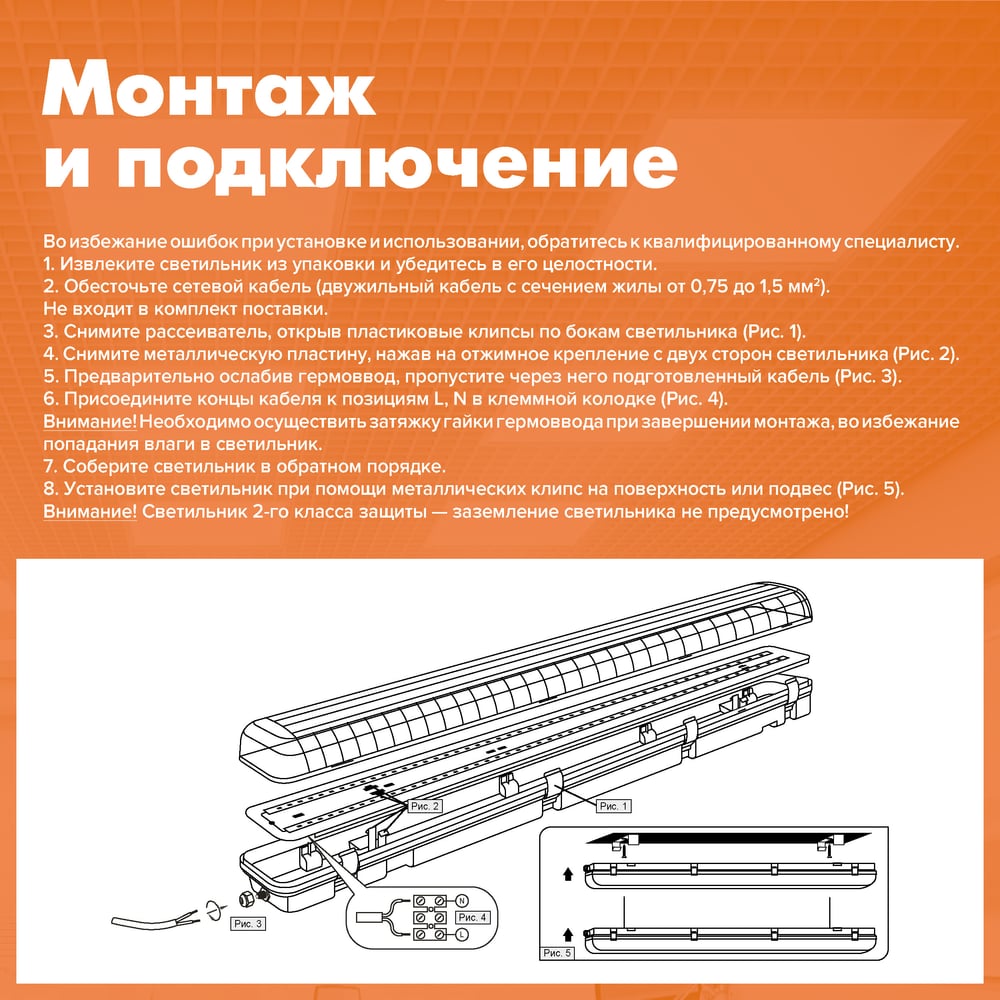 Монтаж и подключение

Во избежание ошибок при установке и использовании, обратитесь к квалифицированному специалисту.
1. Извлеките светильник из упаковки и убедитесь в его целостности.
2. Обесточьте сетевой кабель (двужильный кабель с сечением жилы от 0,75 до 1,5 мм$^2$).
Не входит в комплект поставки.
3. Снимите рассеиватель, открыв пластиковые клипсы по бокам светильника (Рис. 1).
4. Снимите металлическую пластину, нажав на отжимное крепление с двух сторон светильника (Рис. 2).
5. Предварительно ослабив гермоввод, пропустите через него подготовленный кабель (Рис. 3).
6. Присоедините концы кабеля к позициям L, N в клеммной колодке (Рис. 4).
Внимание! Необходимо осуществить затяжку гайки гермоввода при завершении монтажа, во избежание попадания влаги в светильник.
7. Соберите светильник в обратном порядке.
8. Установите светильник при помощи металлических клипс на поверхность или подвес (Рис. 5).
Внимание! Светильник 2-го класса защиты — заземление светильника не предусмотрено!

Рис. 2
Рис. 1
Рис. 3
N
Рис. 4
L
Рис. 5