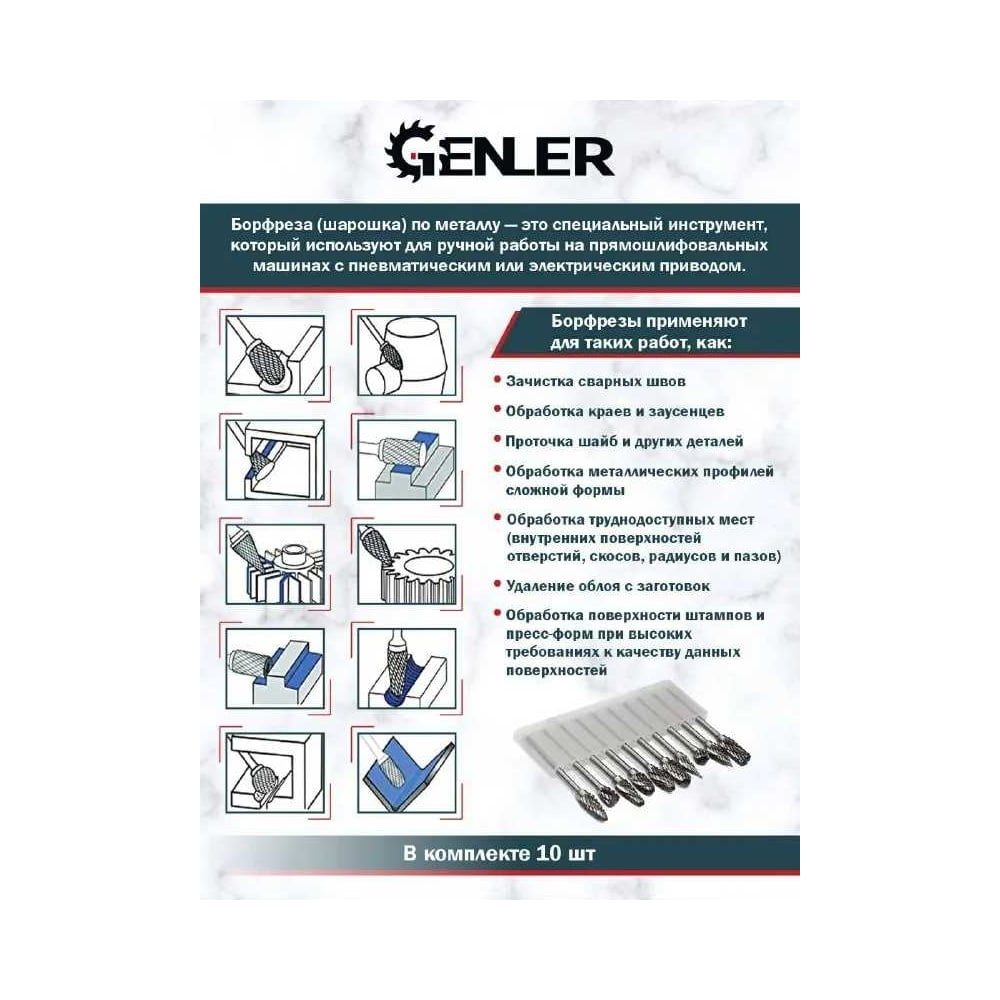 GENLER

Борфреза (шарошка) по металлу — это специальный инструмент, который используют для ручной работы на прямошлифовальных машинах с пневматическим или электрическим приводом.

Борфрезы применяют для таких работ, как:

Зачистка сварных швов

Обработка краев и заусенцев

Проточка шайб и других деталей

Обработка металлических профилей сложной формы

Обработка труднодоступных мест (внутренних поверхностей отверстий, скосов, радиусов и пазов)

Удаление облоя с заготовок

Обработка поверхности штампов и пресс-форм при высоких требованиях к качеству данных поверхностей

В комплекте 10 шт