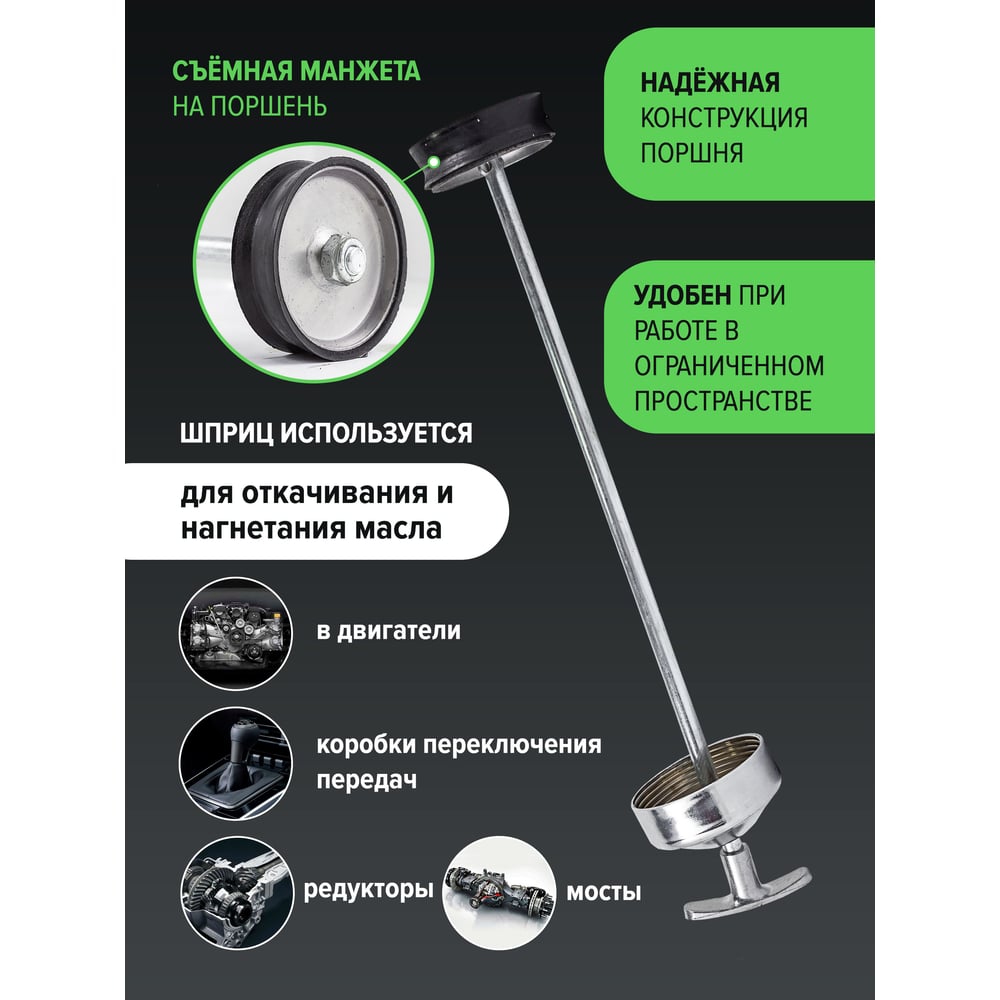 СЪЁМНАЯ МАНЖЕТА
НА ПОРШЕНЬ

НАДЁЖНАЯ
КОНСТРУКЦИЯ
ПОРШНЯ

УДОБЕН ПРИ
РАБОТЕ В
ОГРАНИЧЕННОМ
ПРОСТРАНСТВЕ

ШПРИЦ ИСПОЛЬЗУЕТСЯ

для откачивания и
нагнетания масла

в двигатели

коробки переключения
передач

редукторы

мосты