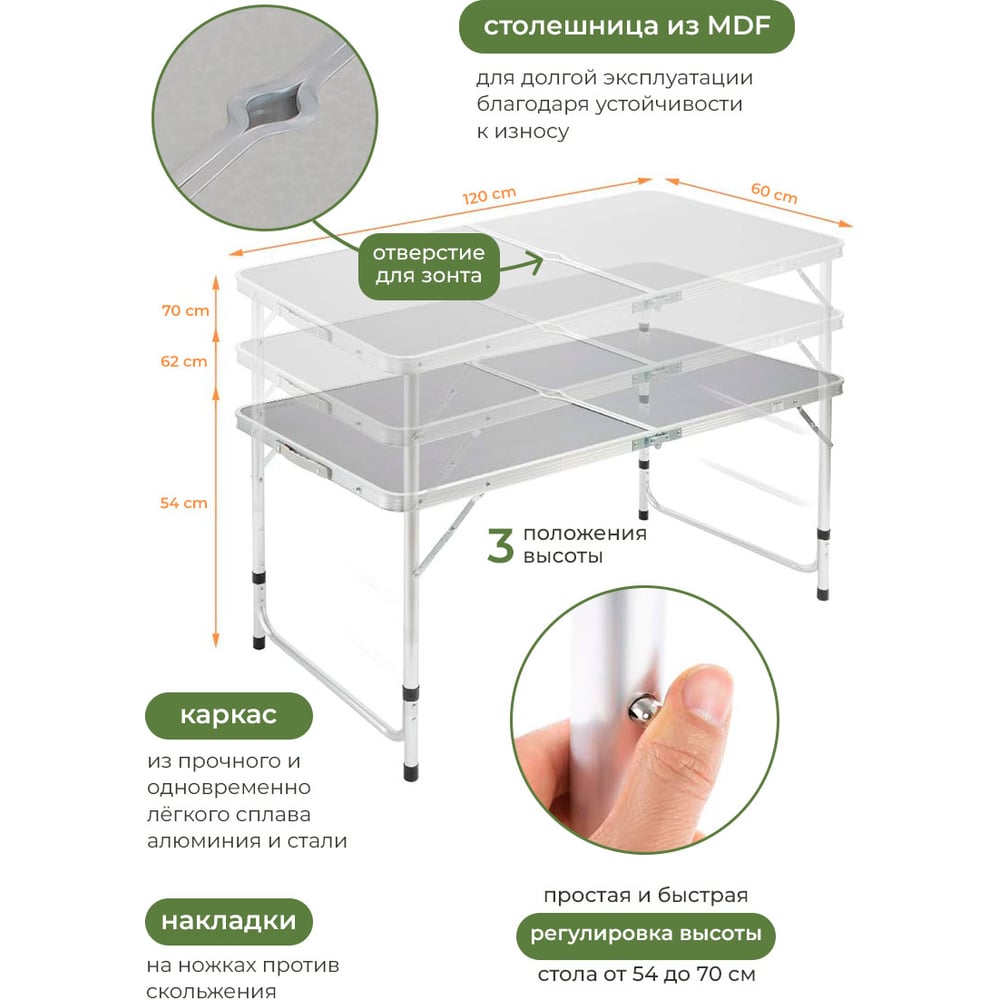 столешница из MDF

для долгой эксплуатации благодаря устойчивости к износу

120 cm

60 cm

отверстие для зонта

70 cm

62 cm

54 cm

3 положения высоты

каркас

из прочного и одновременно лёгкого сплава алюминия и стали

накладки

на ножках против скольжения

простая и быстрая

регулировка высоты

стола от 54 до 70 см