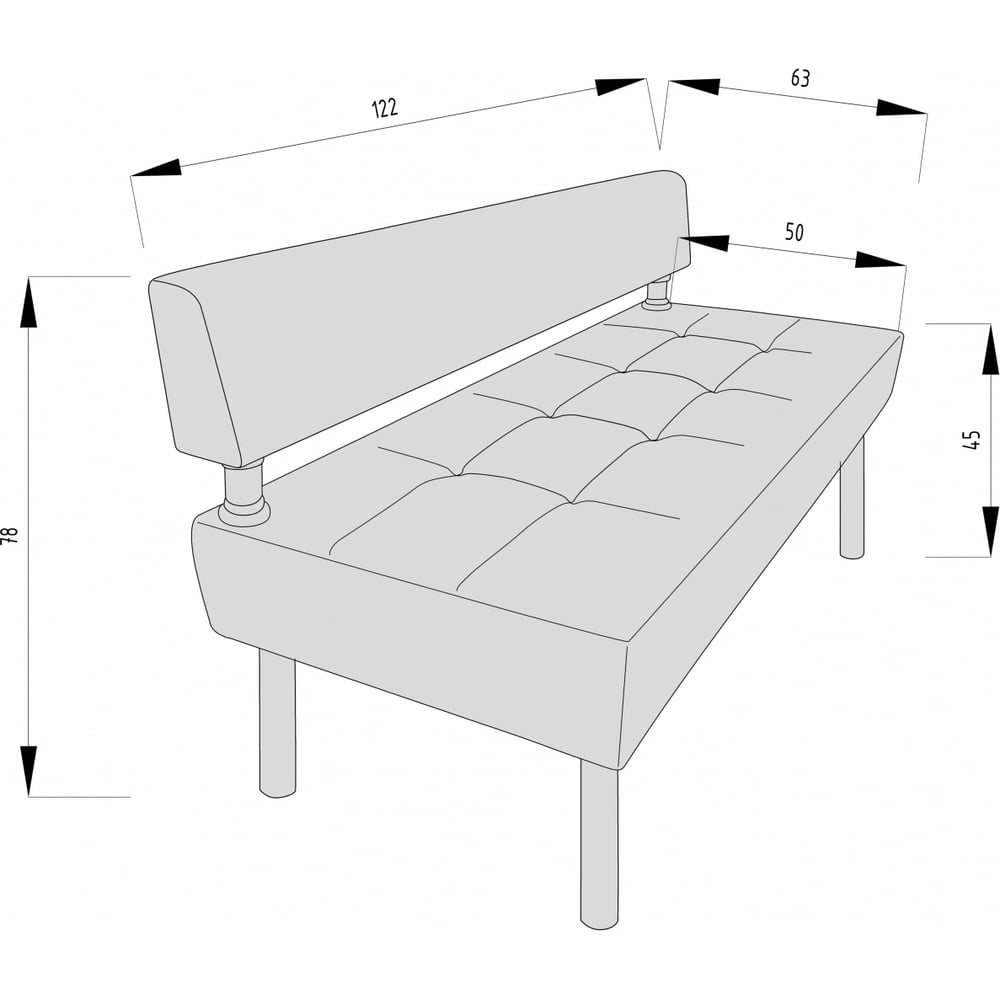 122
63
50
78
45