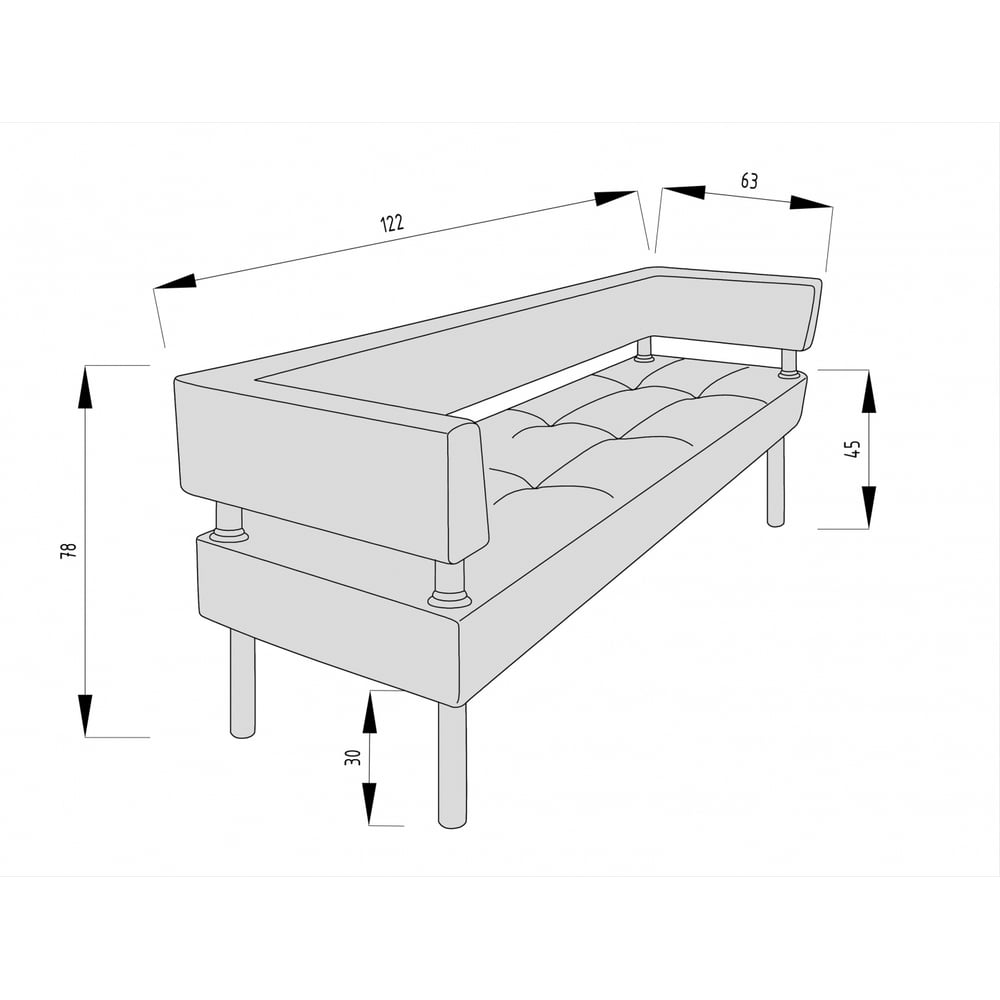 122
63
78
45
30