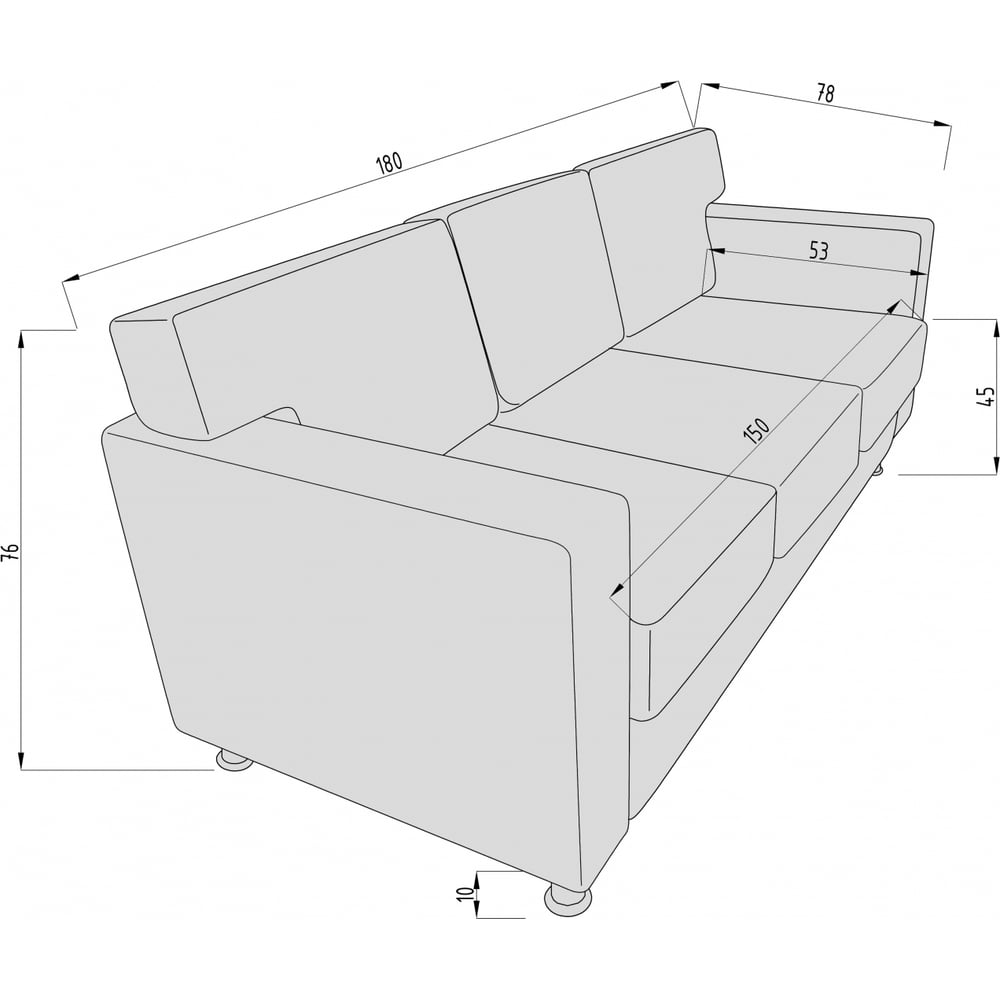 180
78
53
45
150
76
10