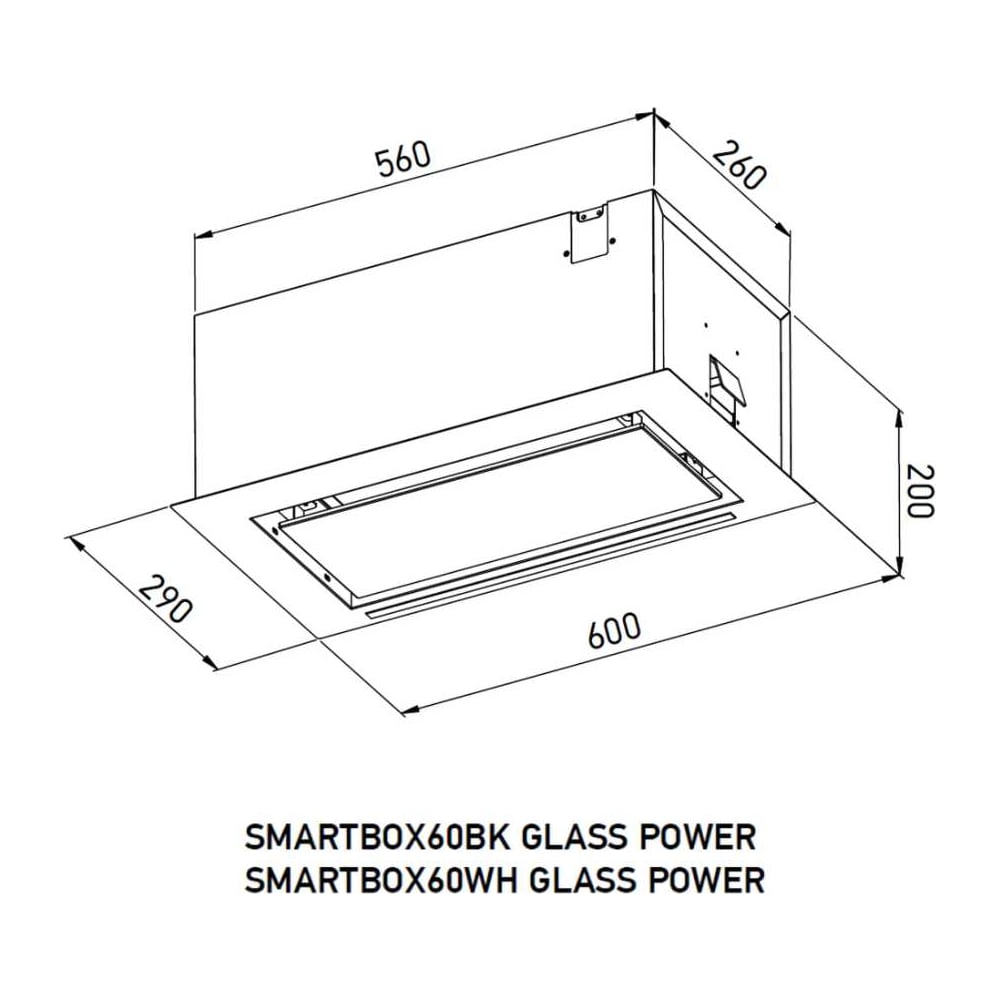 560
260
200
290
600

SMARTBOX60BK GLASS POWER
SMARTBOX60WH GLASS POWER