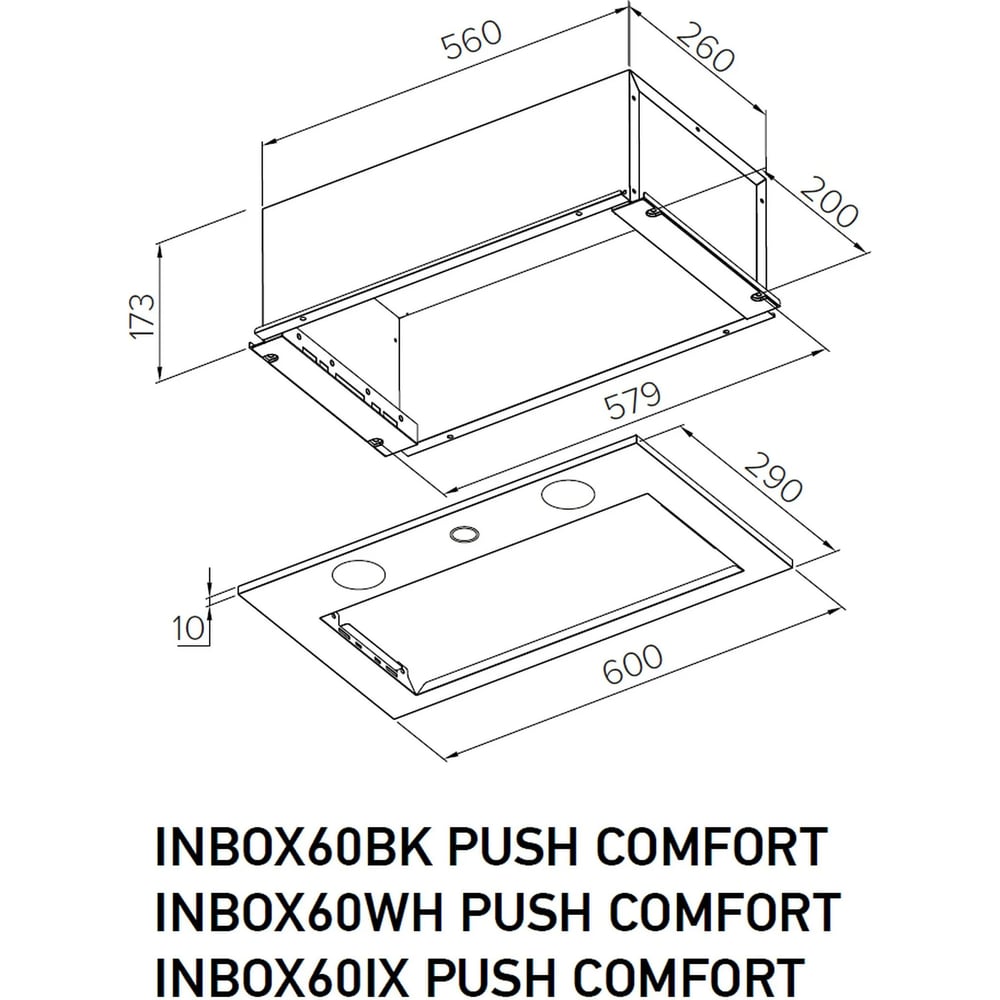 560
260
200
173
579
290
10
600

INBOX60BK PUSH COMFORT
INBOX60WH PUSH COMFORT
INBOX60IX PUSH COMFORT