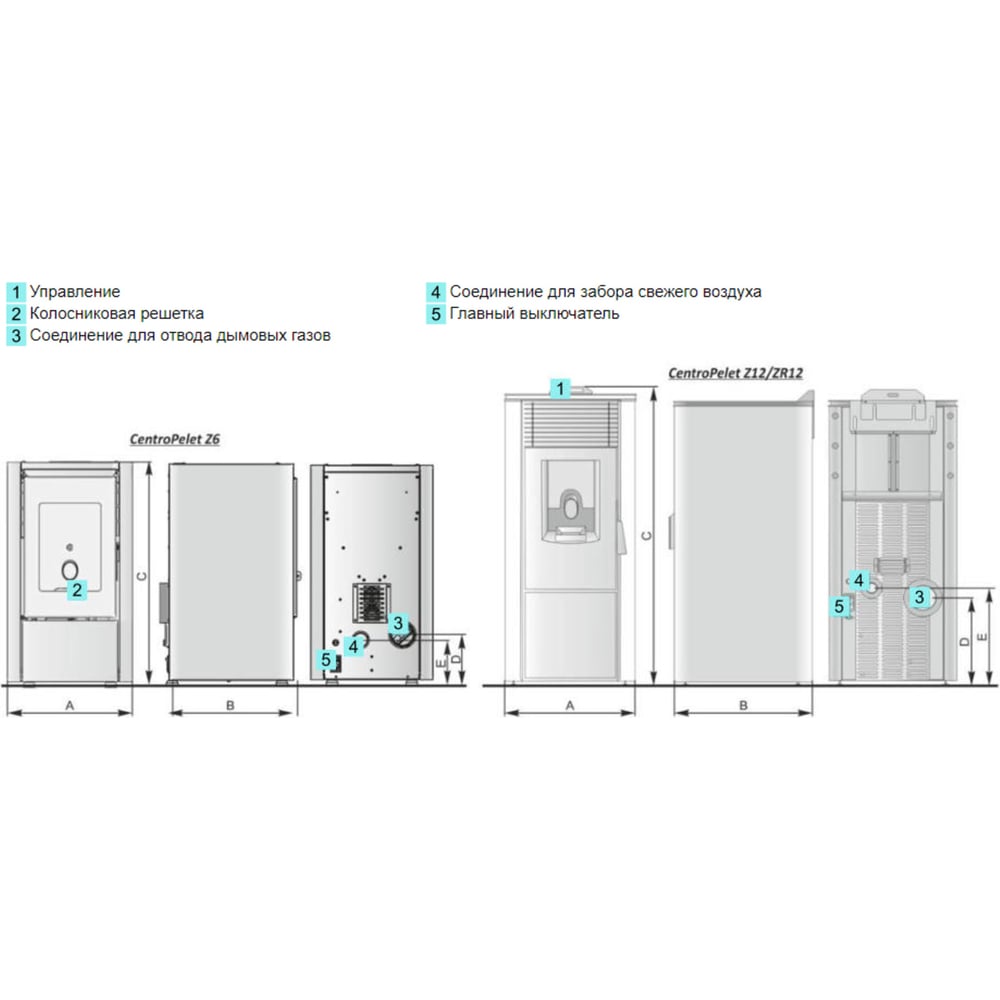 1 Управление
2 Колосниковая решетка
3 Соединение для отвода дымовых газов

4 Соединение для забора свежего воздуха
5 Главный выключатель

CentroPelet Z6

2
C
3
4
5
E
D
A
B

CentroPelet Z12/ZR12

1
C
4
3
5
D
E
A
B